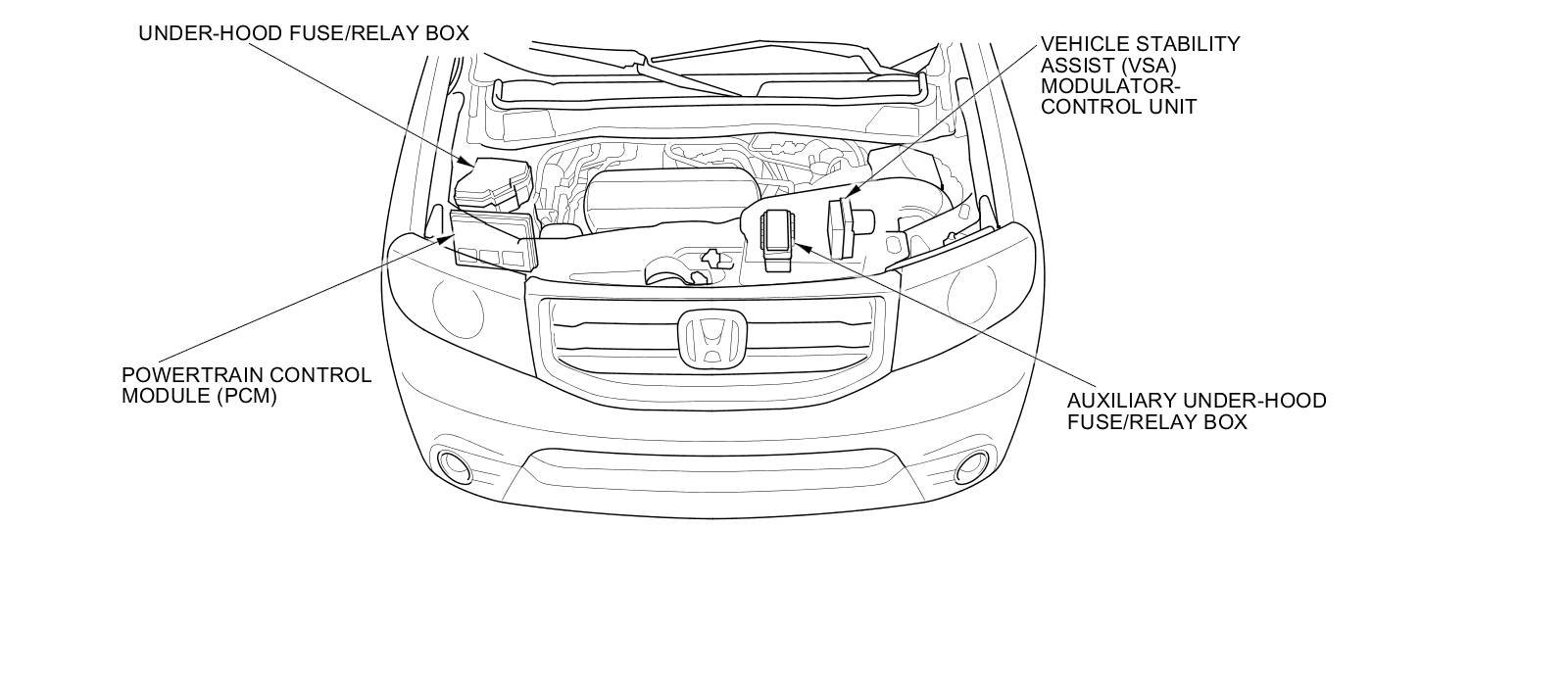 UNDER-HOOD FUSE/RELAY BOX

VEHICLE STABILITY ASSIST (VSA) MODULATOR-CONTROL UNIT

POWERTRAIN CONTROL MODULE (PCM)

AUXILIARY UNDER-HOOD FUSE/RELAY BOX