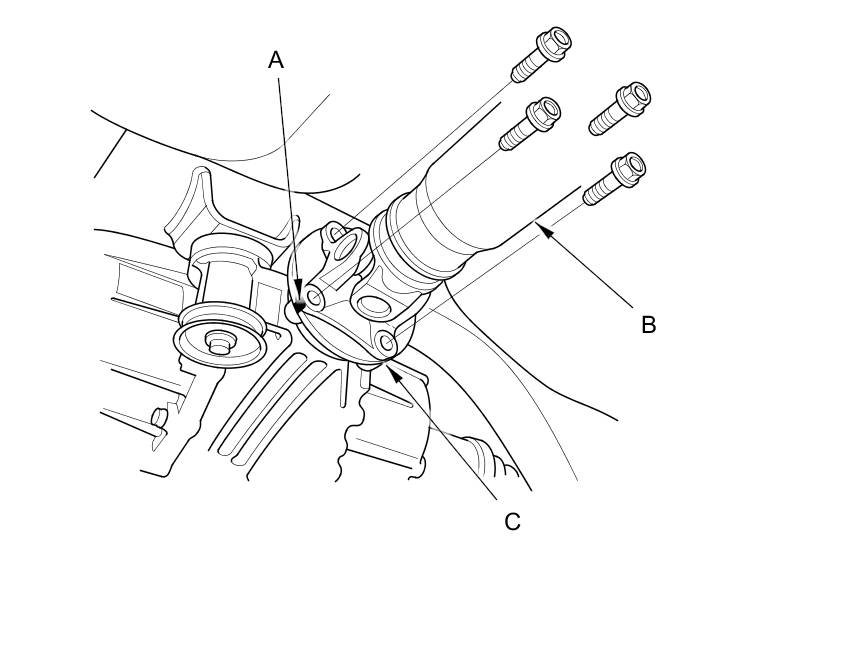 A
B
C