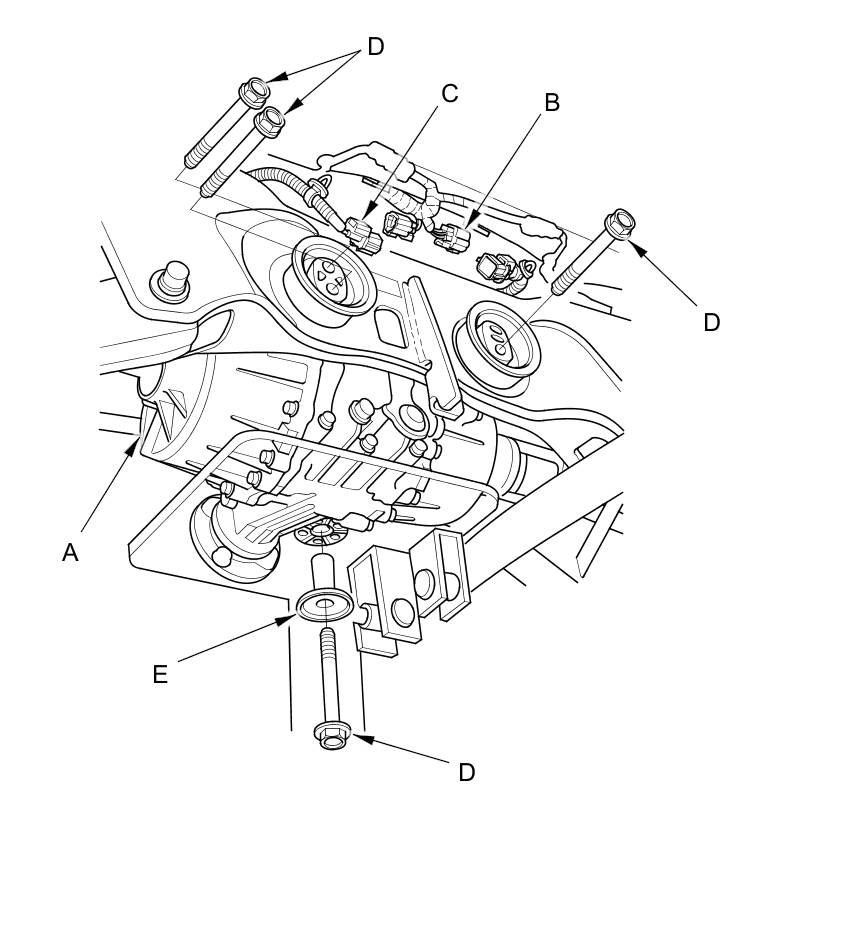 D
C
B
D
A
E
D