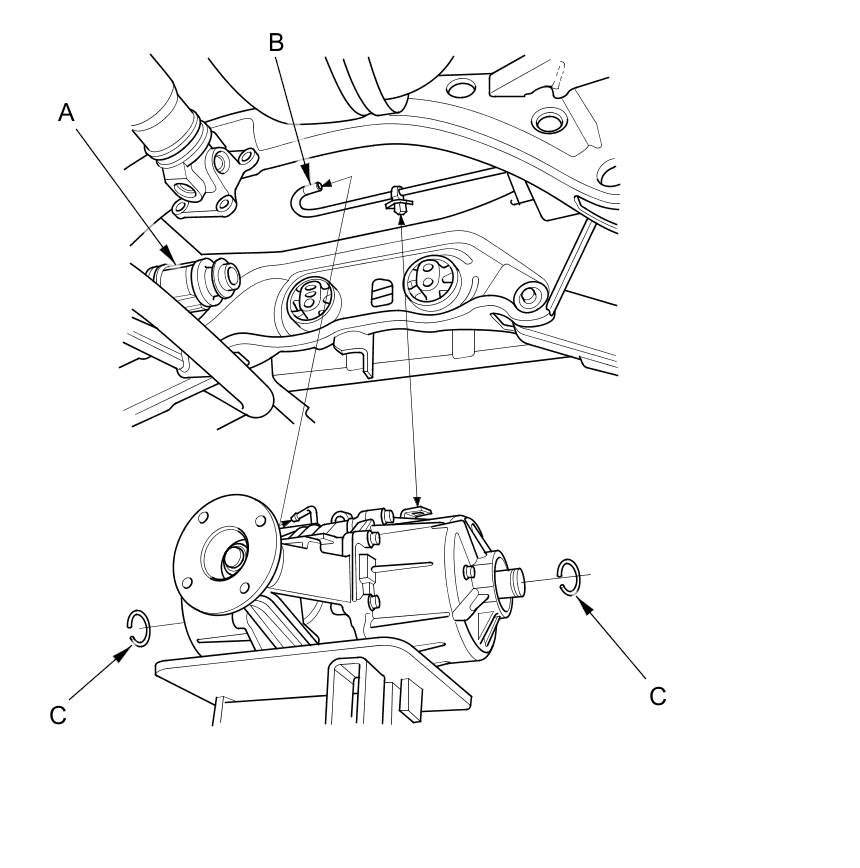 B
A
C
C