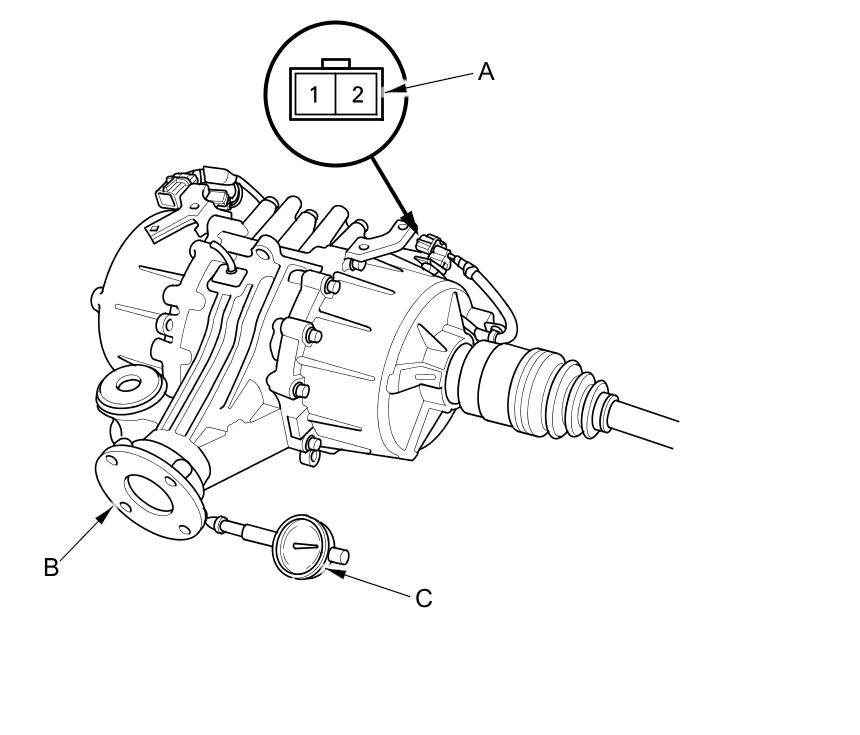 1 2
A
B
C