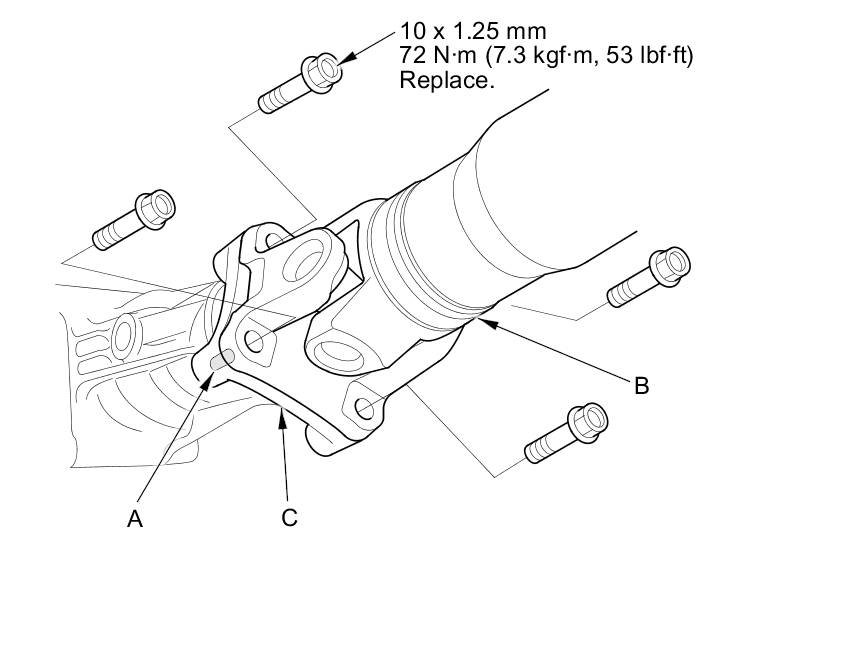 10 x 1.25 mm
72 N·m (7.3 kgf·m, 53 lbf·ft)
Replace.

B

A

C