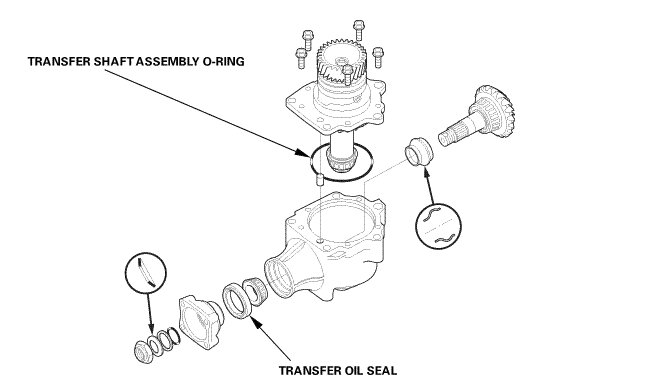 TRANSFER SHAFT ASSEMBLY O-RING

TRANSFER OIL SEAL