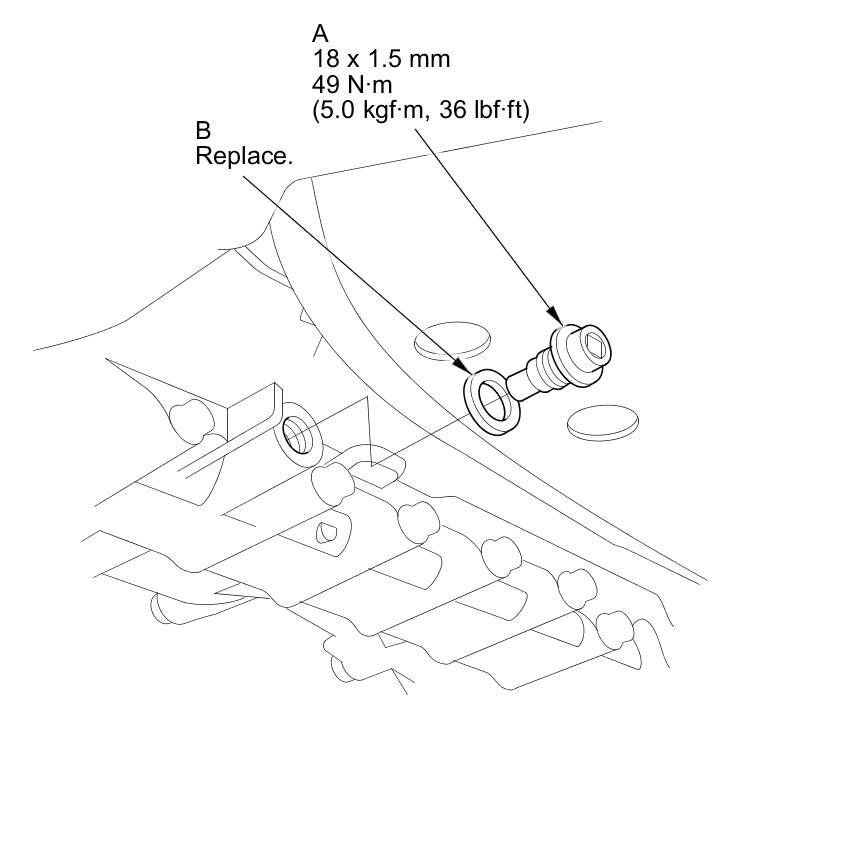 A
18 x 1.5 mm
49 N·m
(5.0 kgf·m, 36 lbf·ft)

B
Replace.