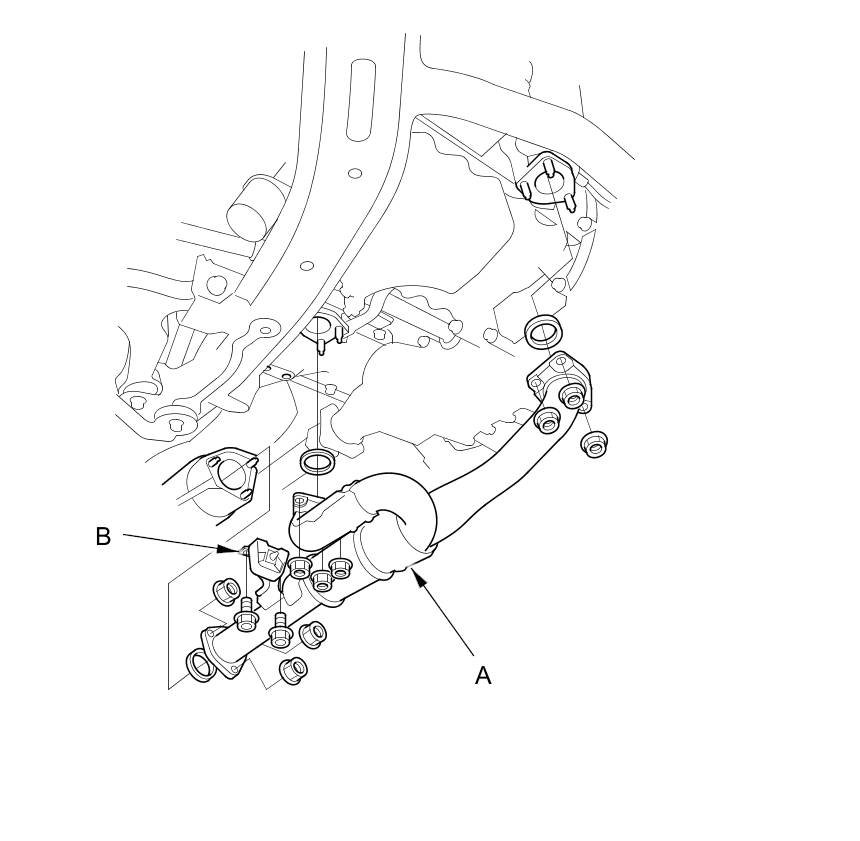 B

A