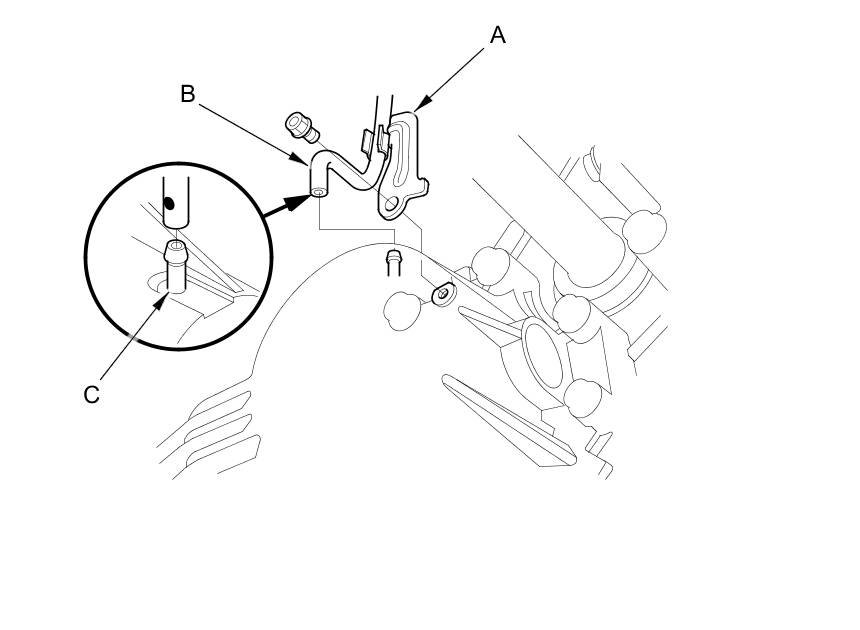 A
B
C