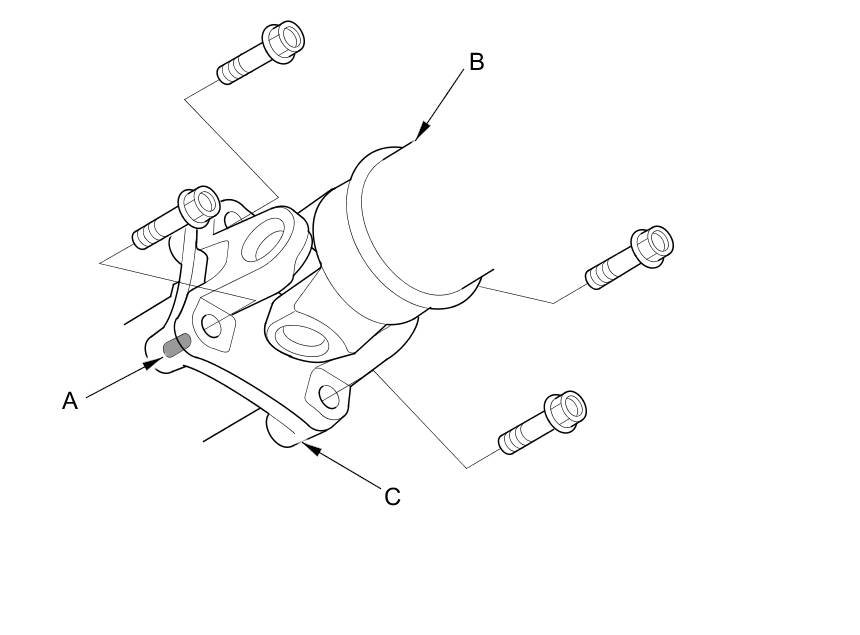 B
A
C