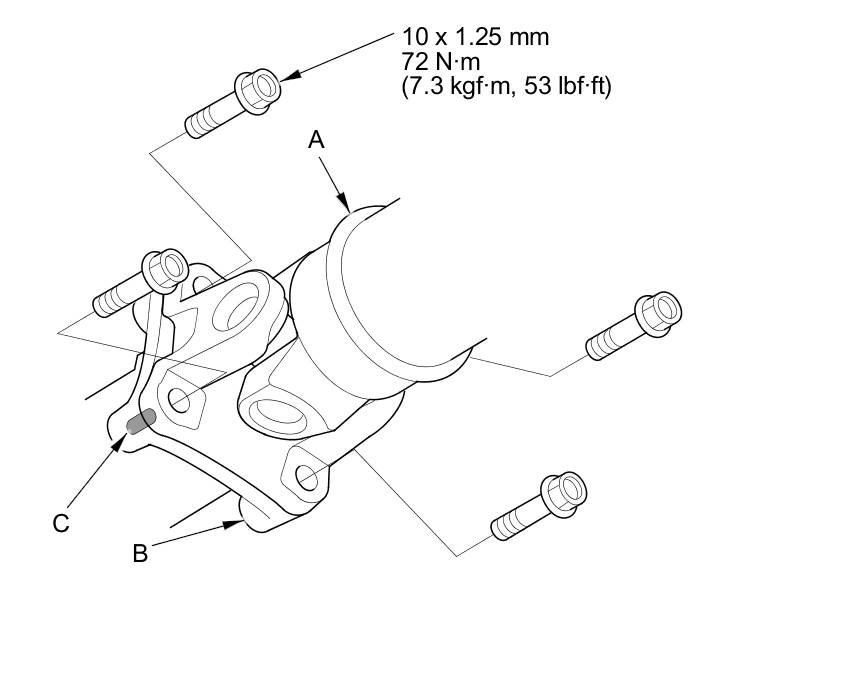 10 x 1.25 mm
72 N·m
(7.3 kgf·m, 53 lbf·ft)

A

C

B