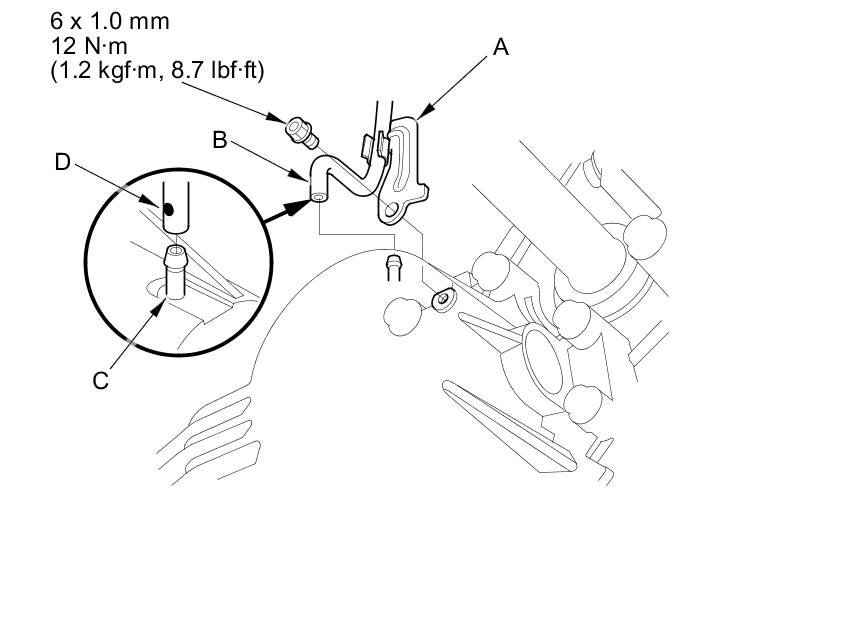 6 x 1.0 mm
12 N·m
(1.2 kgf·m, 8.7 lbf·ft)

A

B

D

C