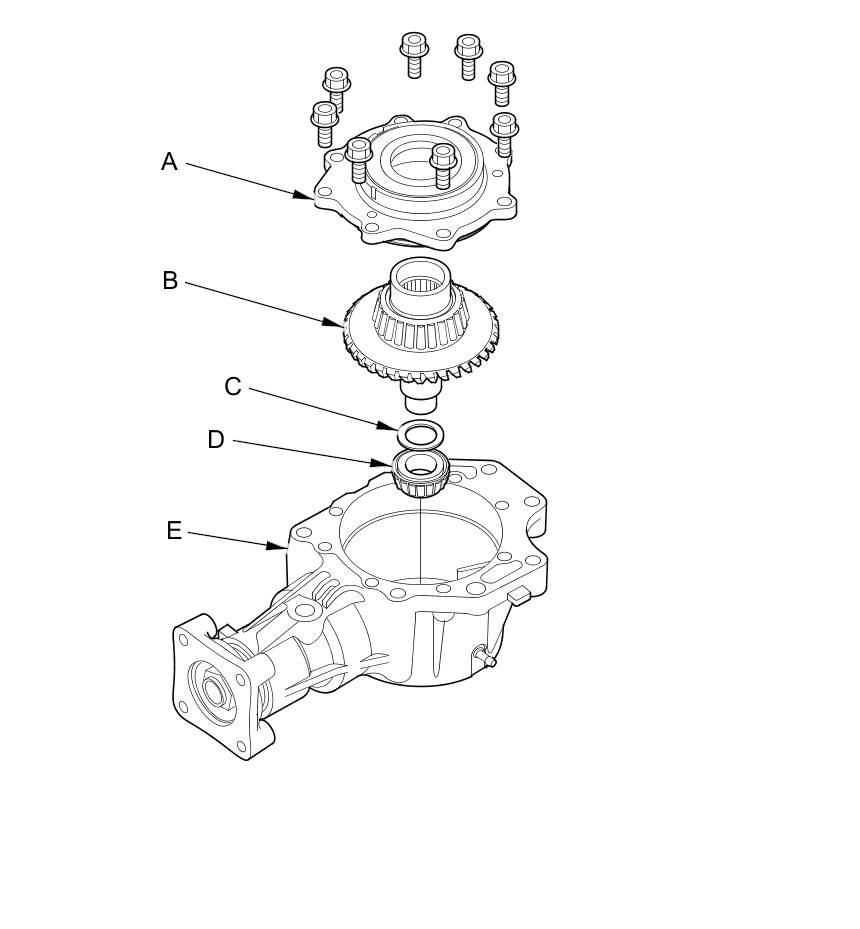 A

B

C

D

E