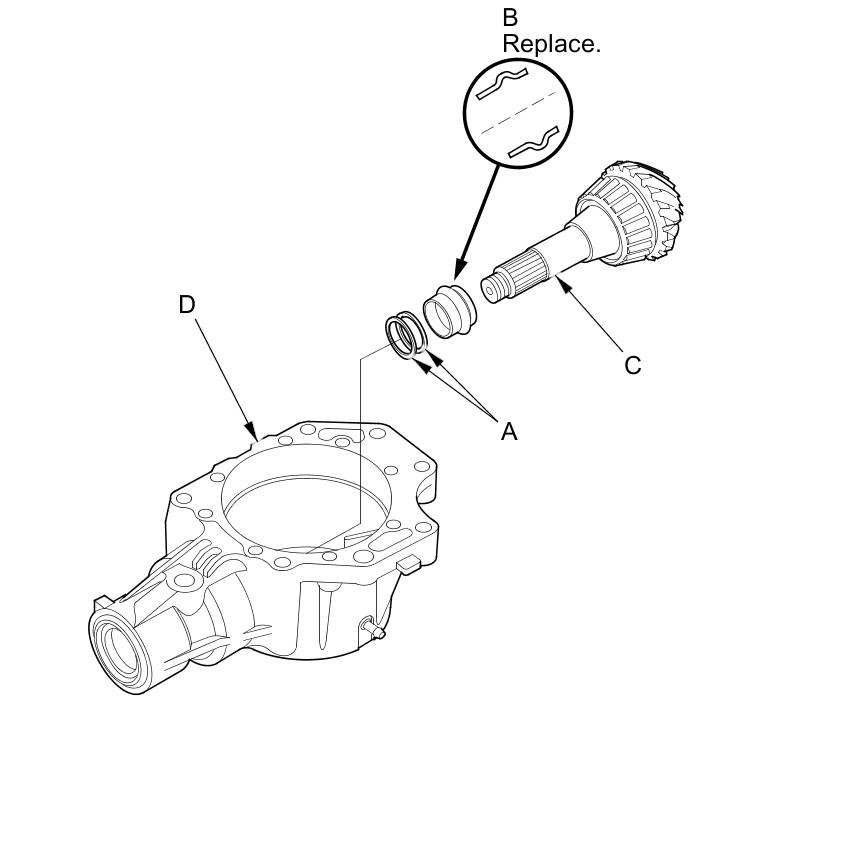 B
Replace.

D

C

A