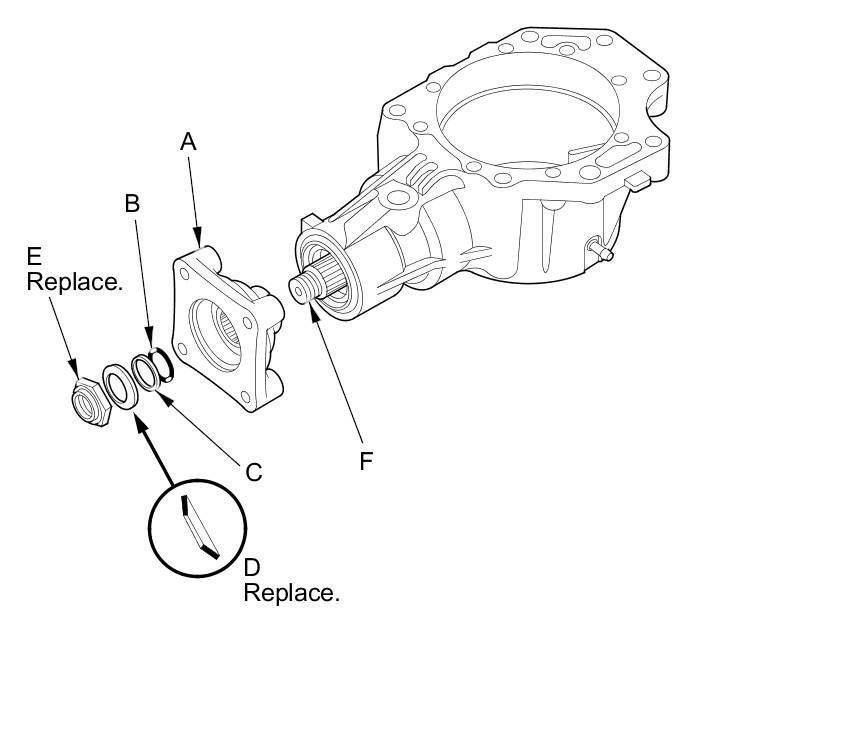 A

B

E
Replace.

C

F

D
Replace.