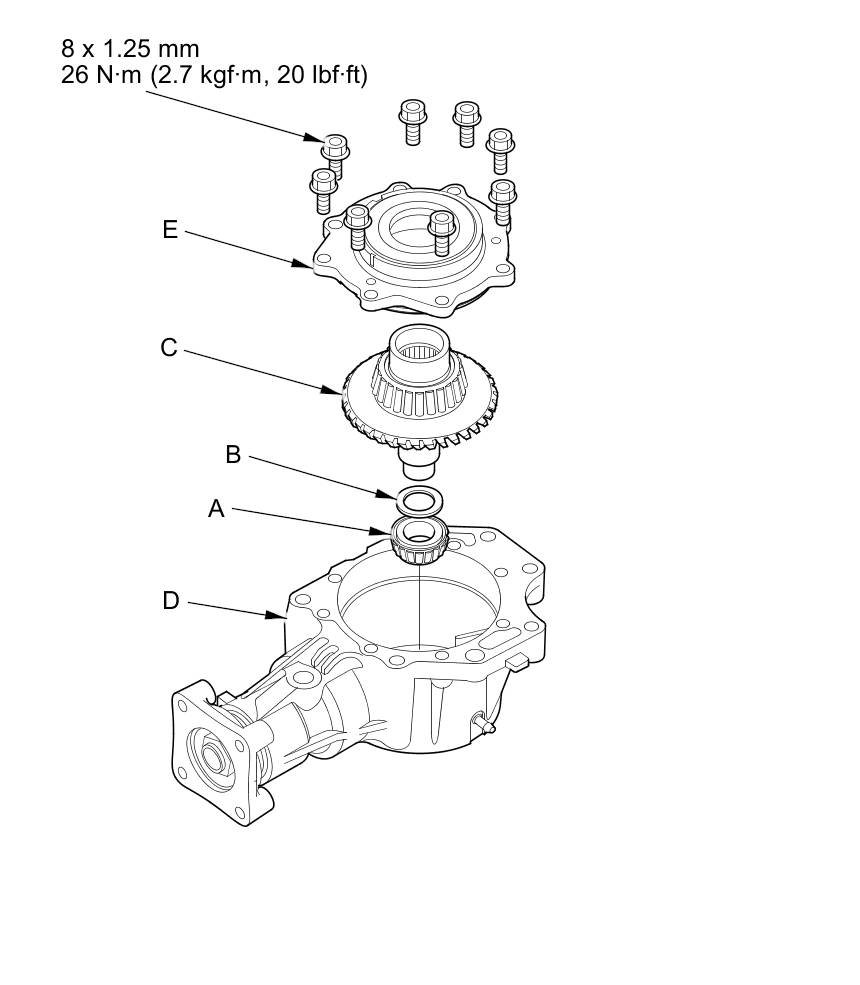 8 x 1.25 mm
26 N·m (2.7 kgf·m, 20 lbf·ft)

E

C

B

A

D