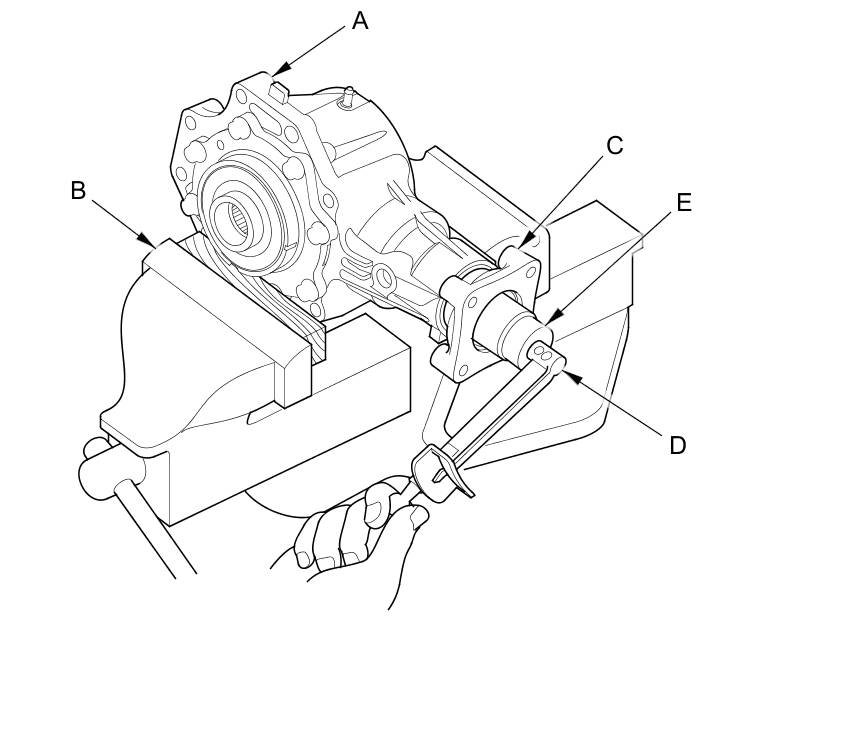 A
B
C
E
D