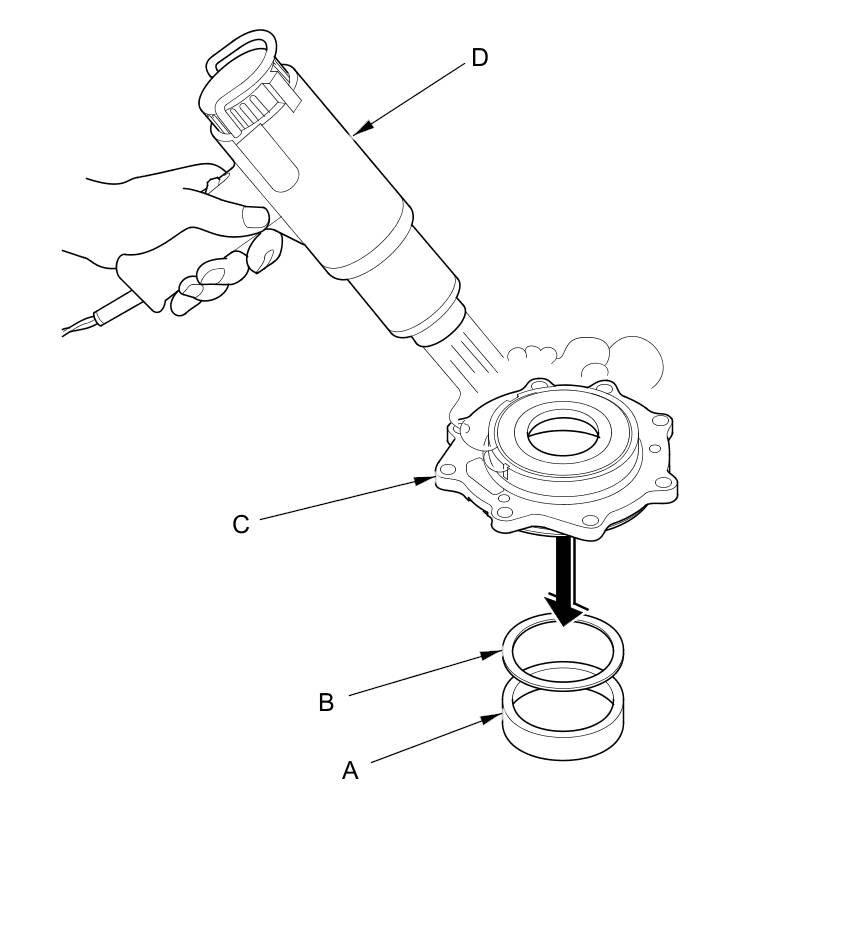 D
C
B
A