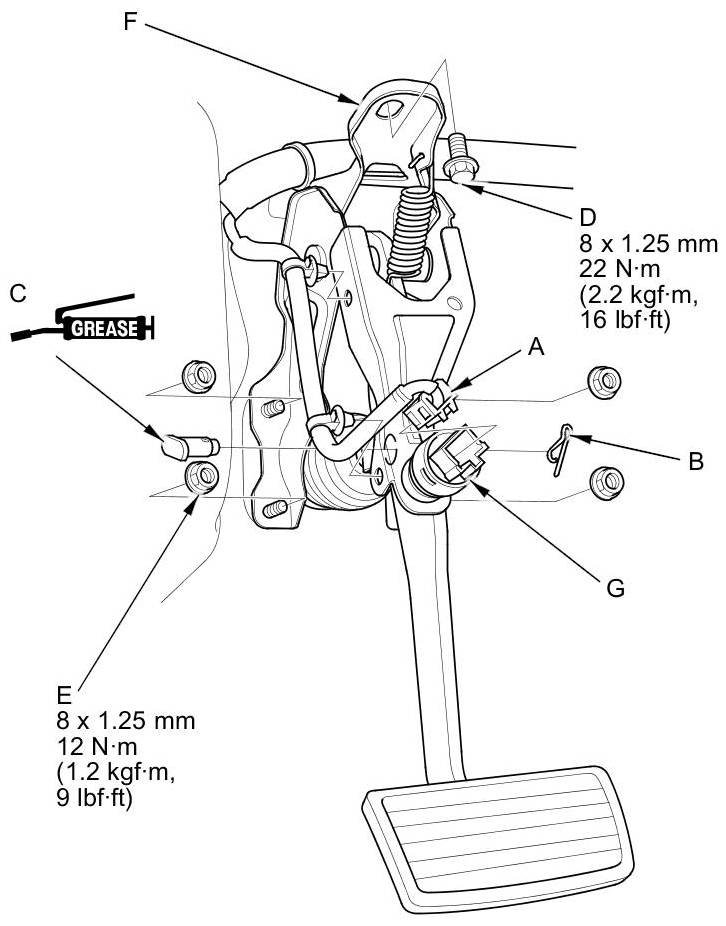 F

D
8 x 1.25 mm
22 N·m
(2.2 kgf·m,
16 lbf·ft)

C

GREASE

A

B

G

E
8 x 1.25 mm
12 N·m
(1.2 kgf·m,
9 lbf·ft)