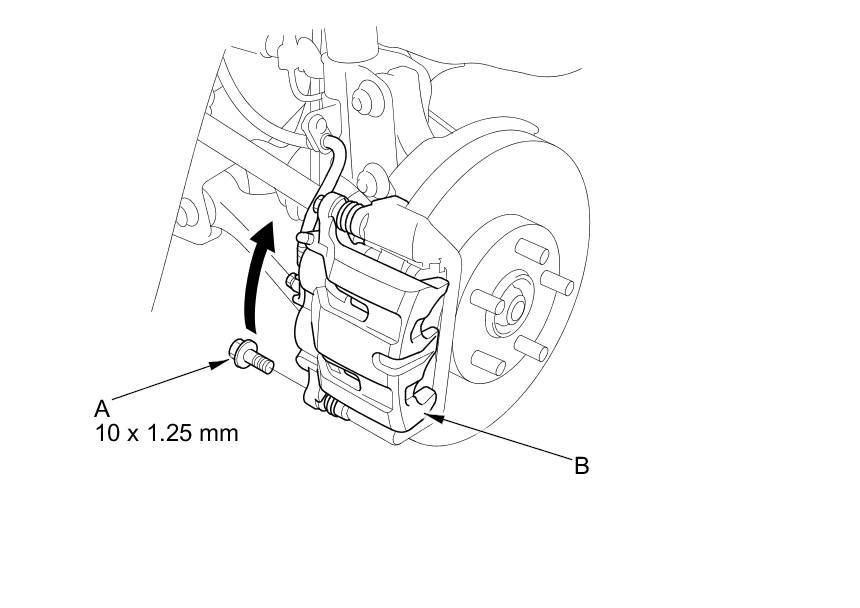 A
10 x 1.25 mm

B