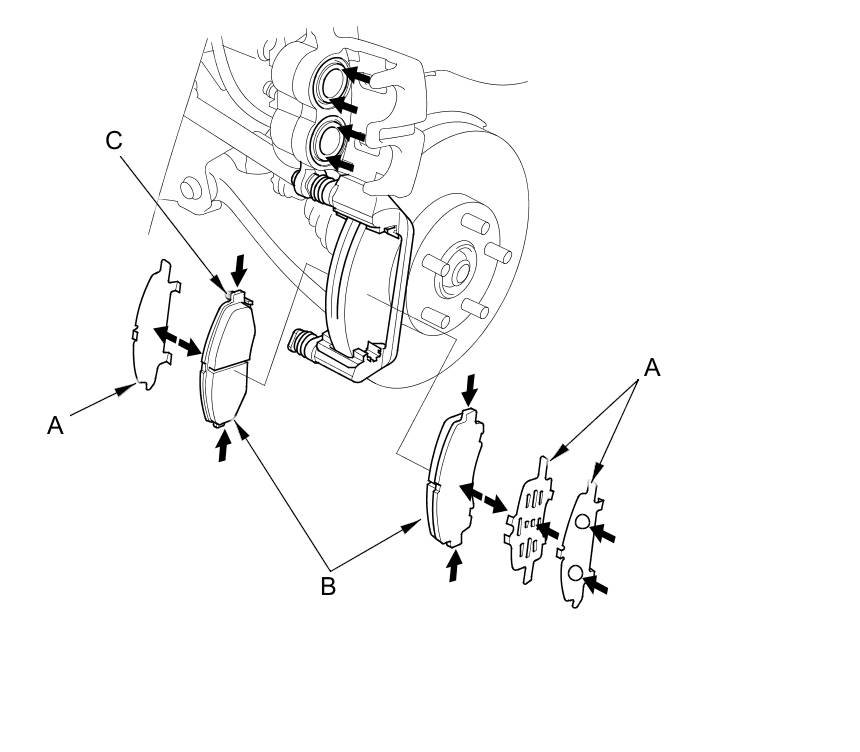 C
A
A
B