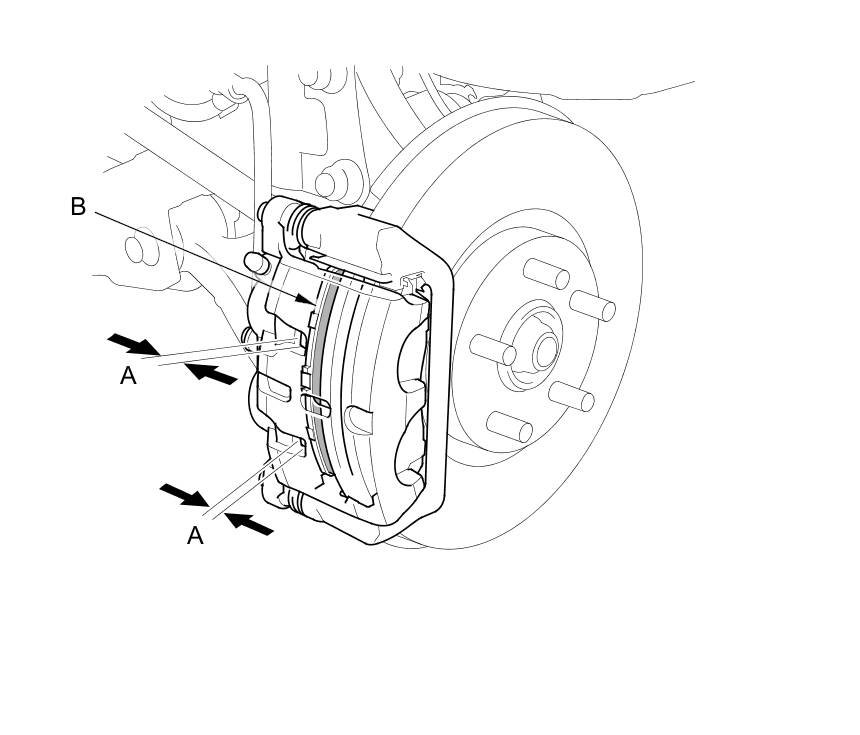 B
A
A