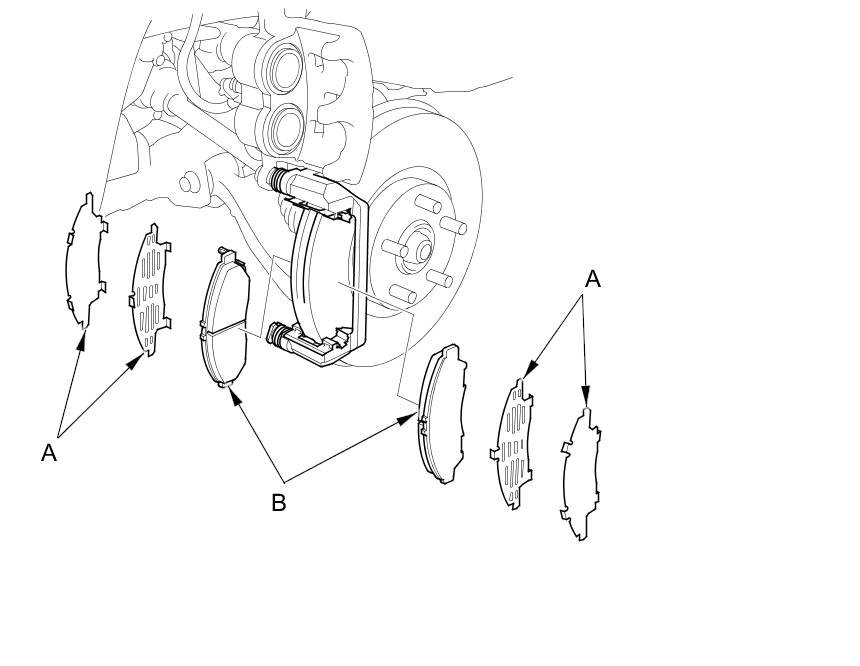 A

A

B