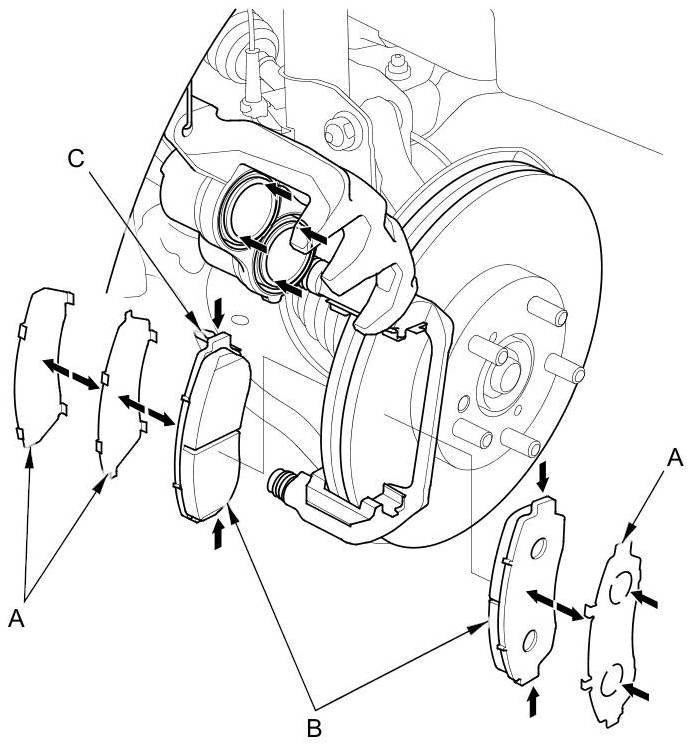 C
A
A
B