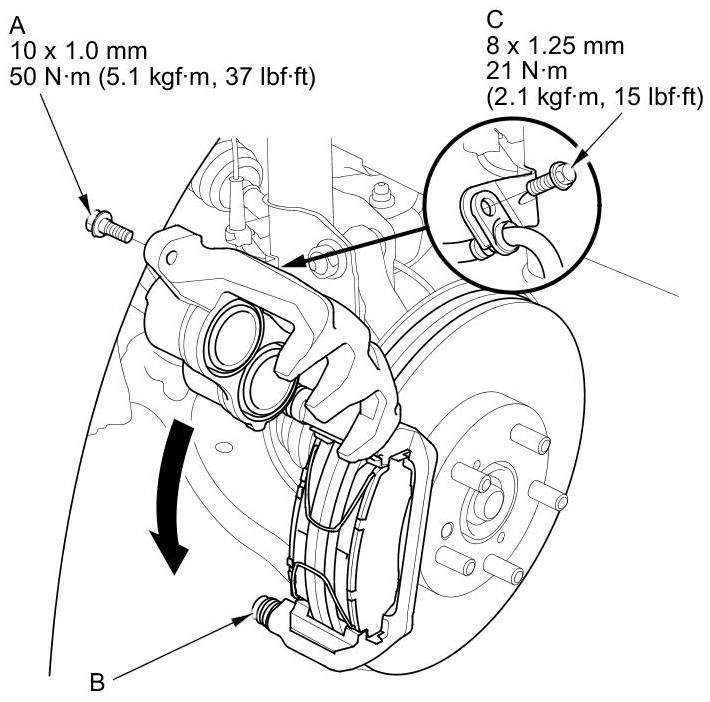 A
10 x 1.0 mm
50 N·m (5.1 kgf·m, 37 lbf·ft)

C
8 x 1.25 mm
21 N·m
(2.1 kgf·m, 15 lbf·ft)

B