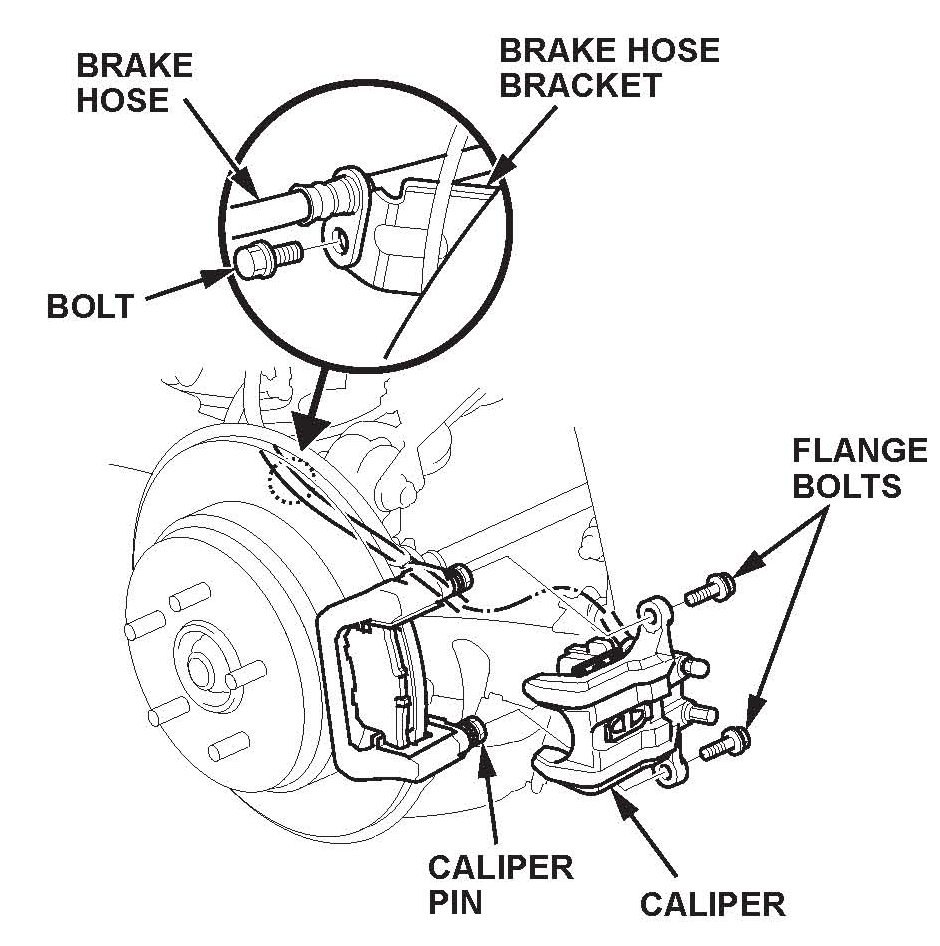 BRAKE HOSE

BRAKE HOSE BRACKET

BOLT

FLANGE BOLTS

CALIPER PIN

CALIPER