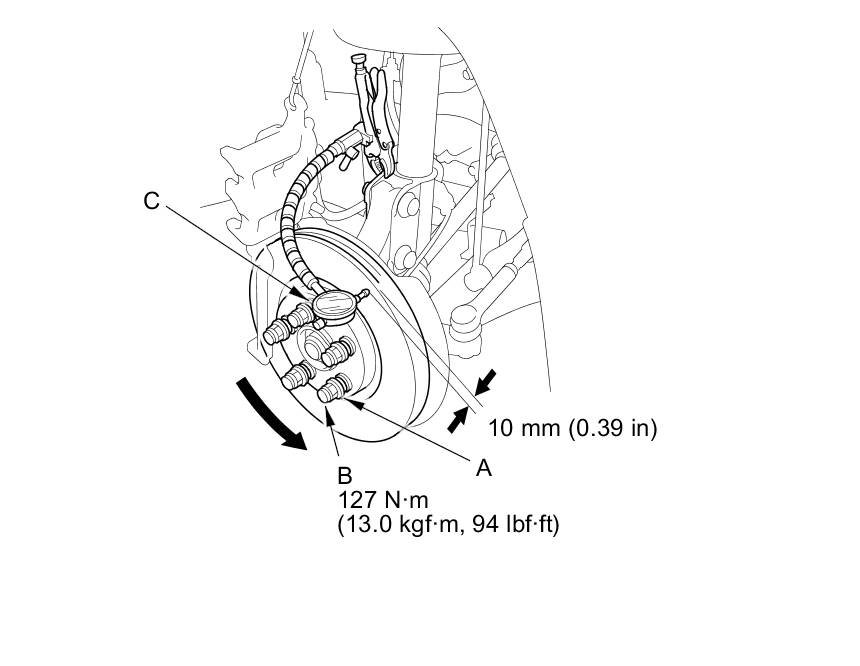 C

10 mm (0.39 in)

A

B
127 N·m
(13.0 kgf·m, 94 lbf·ft)