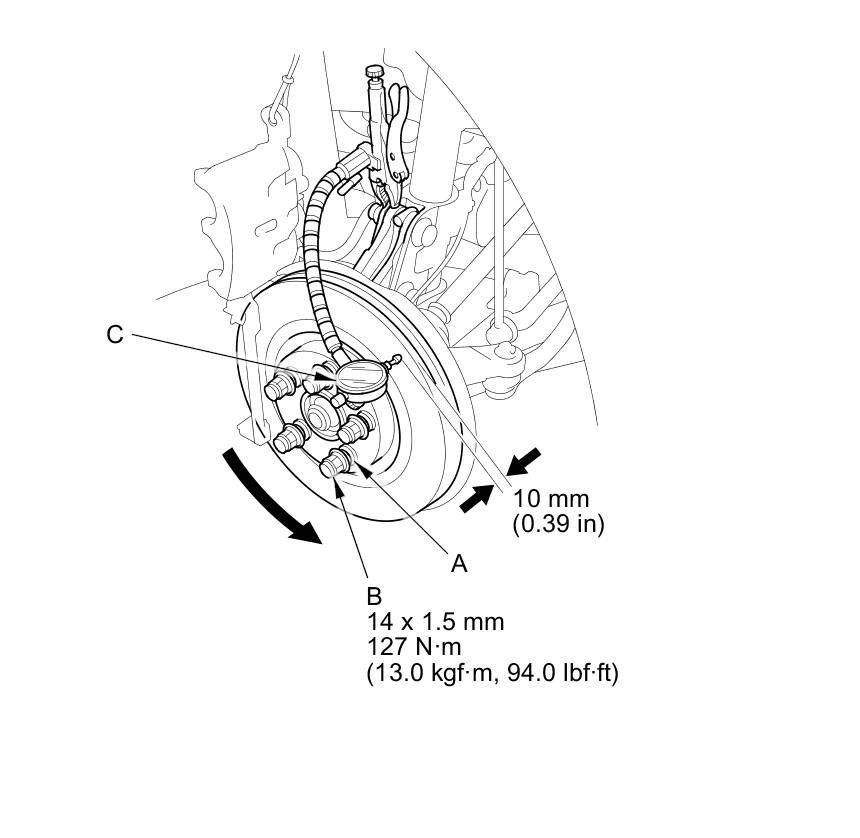 C

10 mm
(0.39 in)

A

B
14 x 1.5 mm
127 N·m
(13.0 kgf·m, 94.0 lbf·ft)