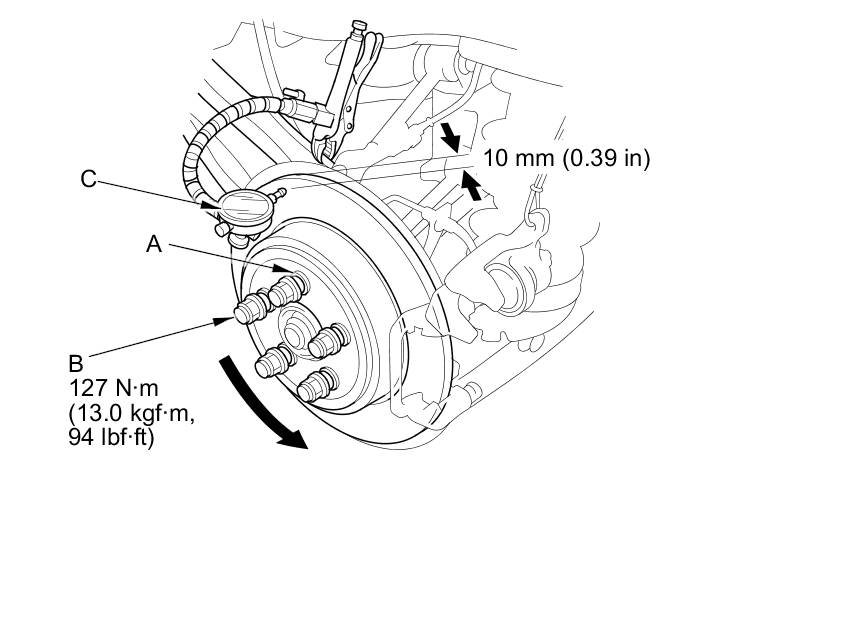 10 mm (0.39 in)

C

A

B
127 N·m
(13.0 kgf·m,
94 lbf·ft)