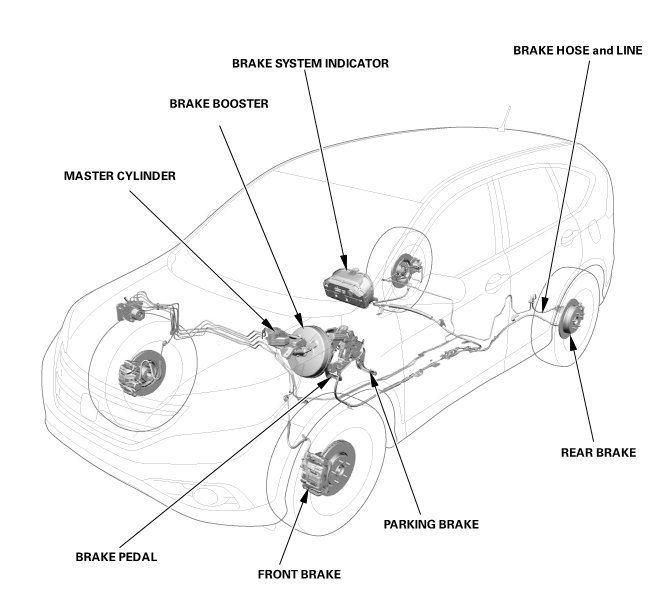 BRAKE HOSE and LINE
BRAKE SYSTEM INDICATOR
BRAKE BOOSTER
MASTER CYLINDER
REAR BRAKE
PARKING BRAKE
BRAKE PEDAL
FRONT BRAKE