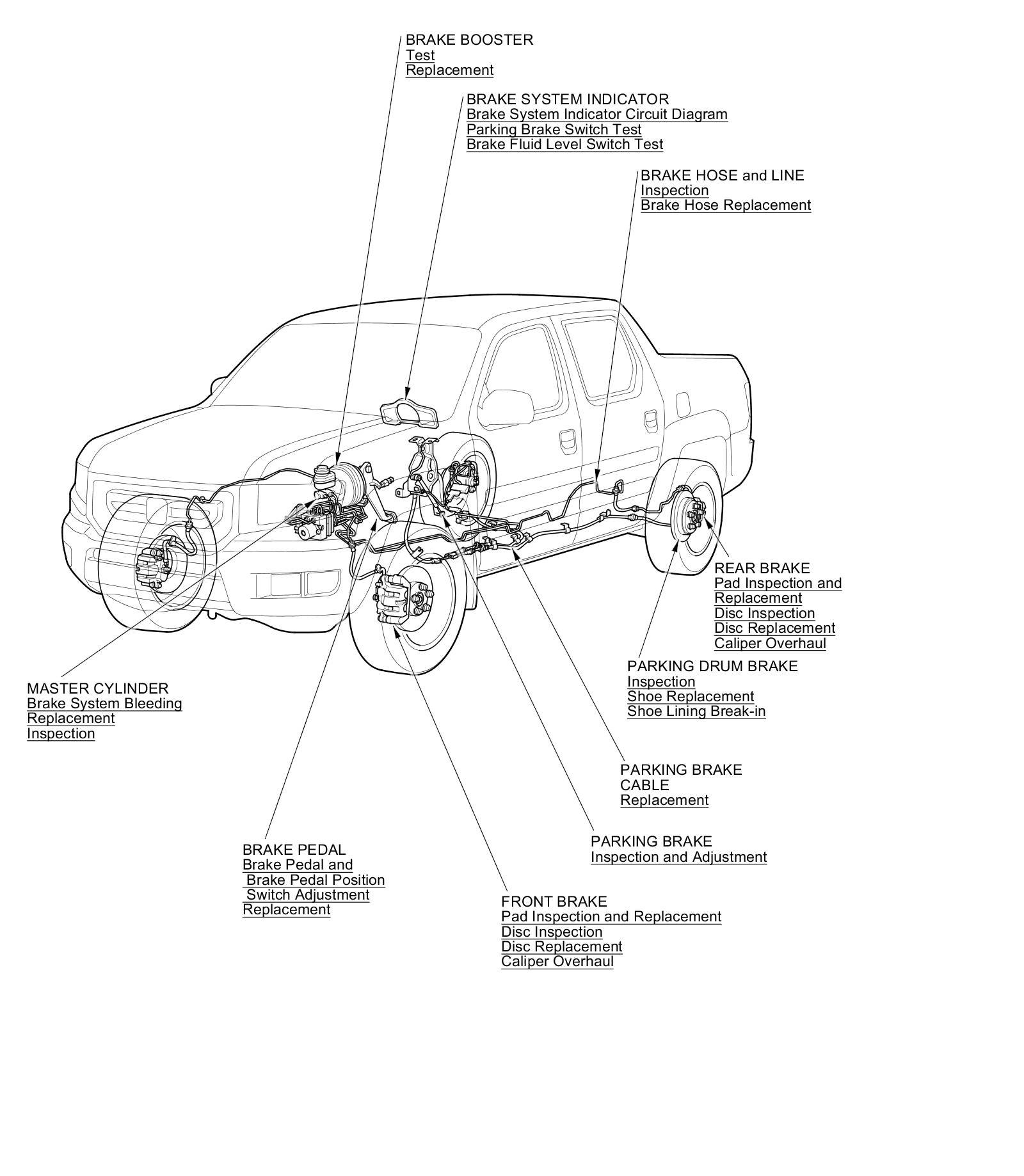 BRAKE BOOSTER
Test
Replacement

BRAKE SYSTEM INDICATOR
Brake System Indicator Circuit Diagram
Parking Brake Switch Test
Brake Fluid Level Switch Test

BRAKE HOSE and LINE
Inspection
Brake Hose Replacement

REAR BRAKE
Pad Inspection and Replacement
Disc Inspection
Disc Replacement
Caliper Overhaul

PARKING DRUM BRAKE
Inspection
Shoe Replacement
Shoe Lining Break-in

MASTER CYLINDER
Brake System Bleeding
Replacement
Inspection

PARKING BRAKE CABLE
Replacement

PARKING BRAKE
Inspection and Adjustment

BRAKE PEDAL
Brake Pedal and Brake Pedal Position Switch Adjustment
Replacement

FRONT BRAKE
Pad Inspection and Replacement
Disc Inspection
Disc Replacement
Caliper Overhaul