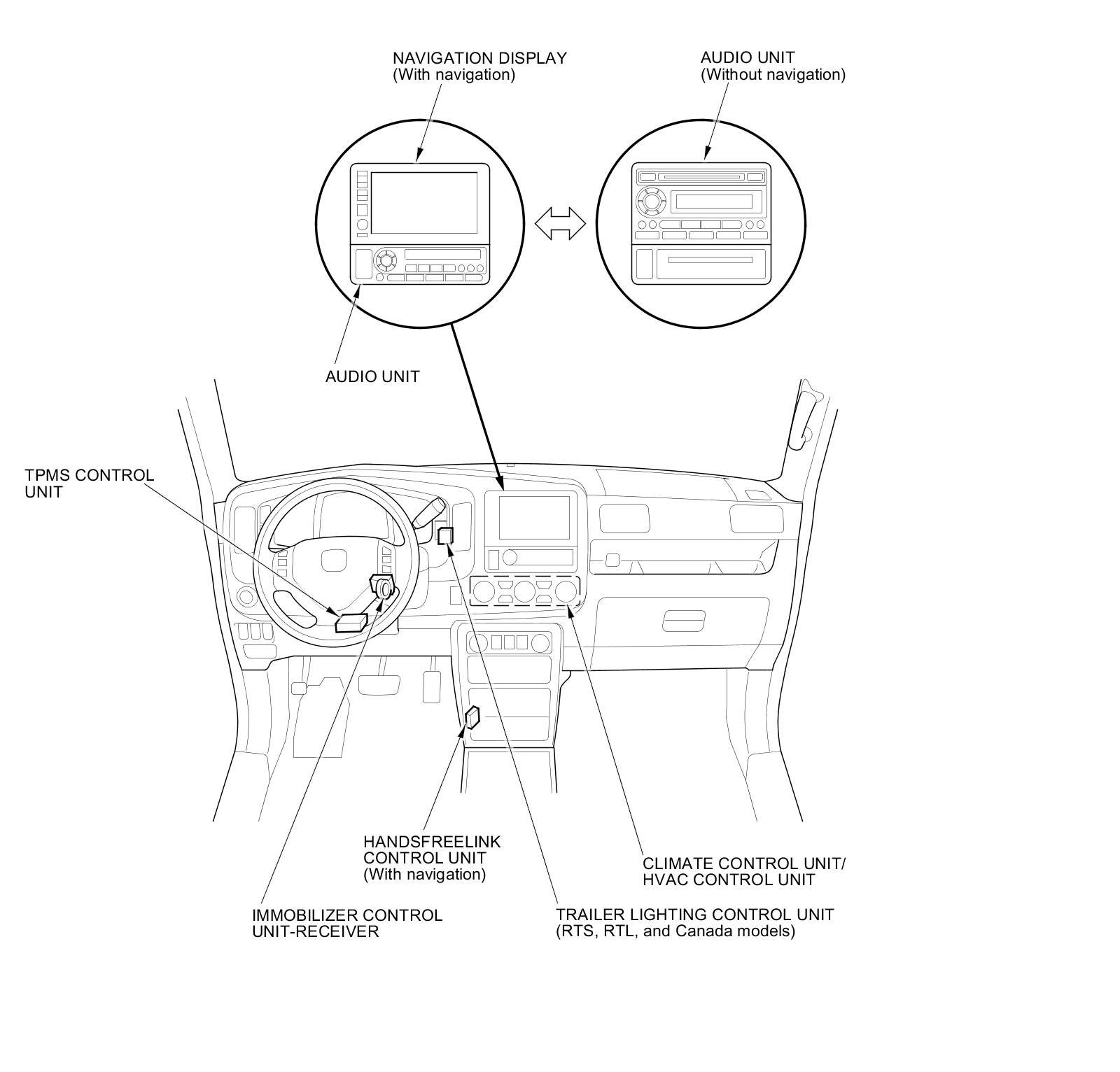 NAVIGATION DISPLAY
(With navigation)

AUDIO UNIT
(Without navigation)

AUDIO UNIT

TPMS CONTROL UNIT

HANDSFREELINK CONTROL UNIT
(With navigation)

CLIMATE CONTROL UNIT/
HVAC CONTROL UNIT

IMMOBILIZER CONTROL UNIT-RECEIVER

TRAILER LIGHTING CONTROL UNIT
(RTS, RTL, and Canada models)