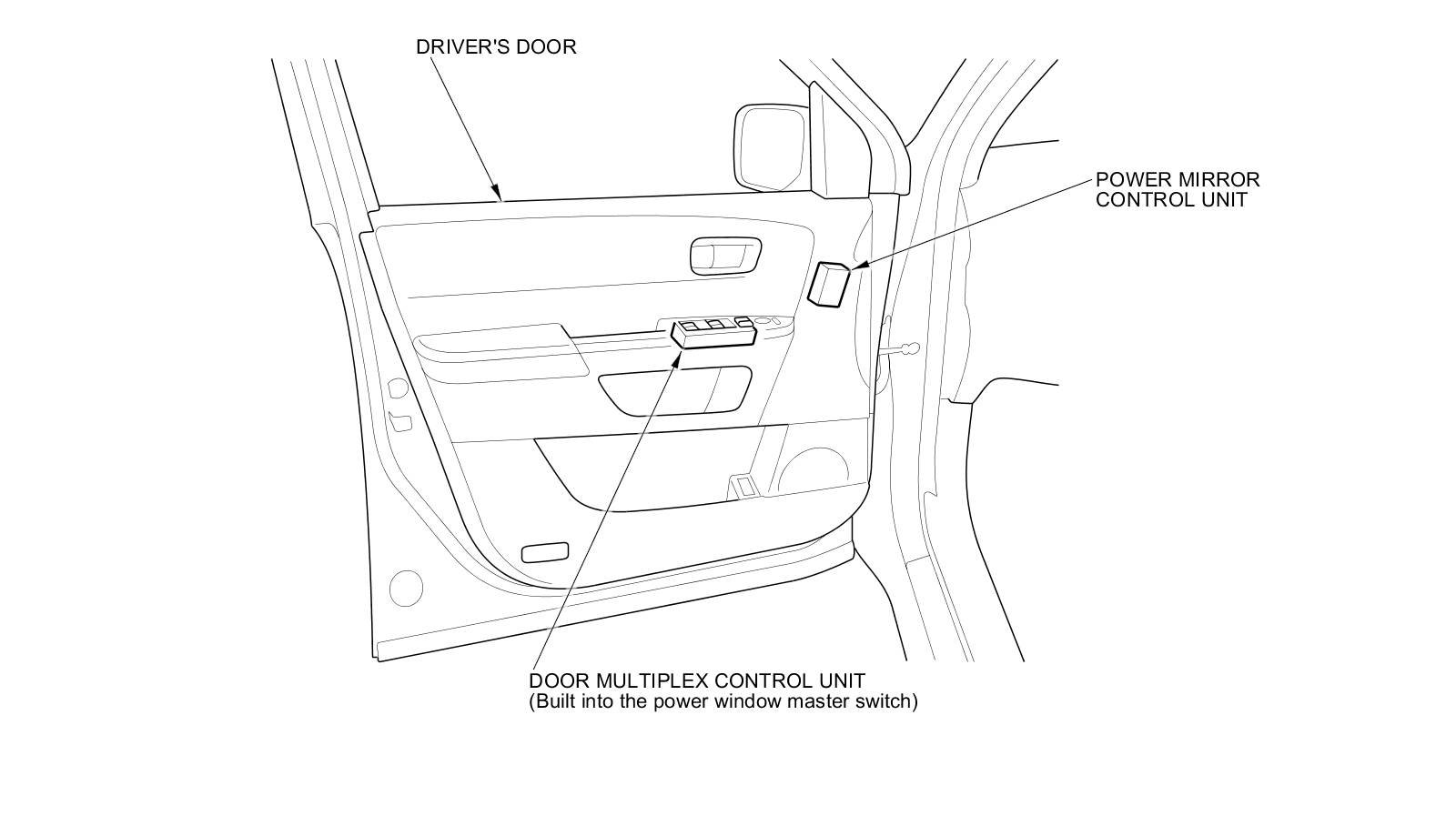 DRIVER'S DOOR

POWER MIRROR
CONTROL UNIT

DOOR MULTIPLEX CONTROL UNIT
(Built into the power window master switch)