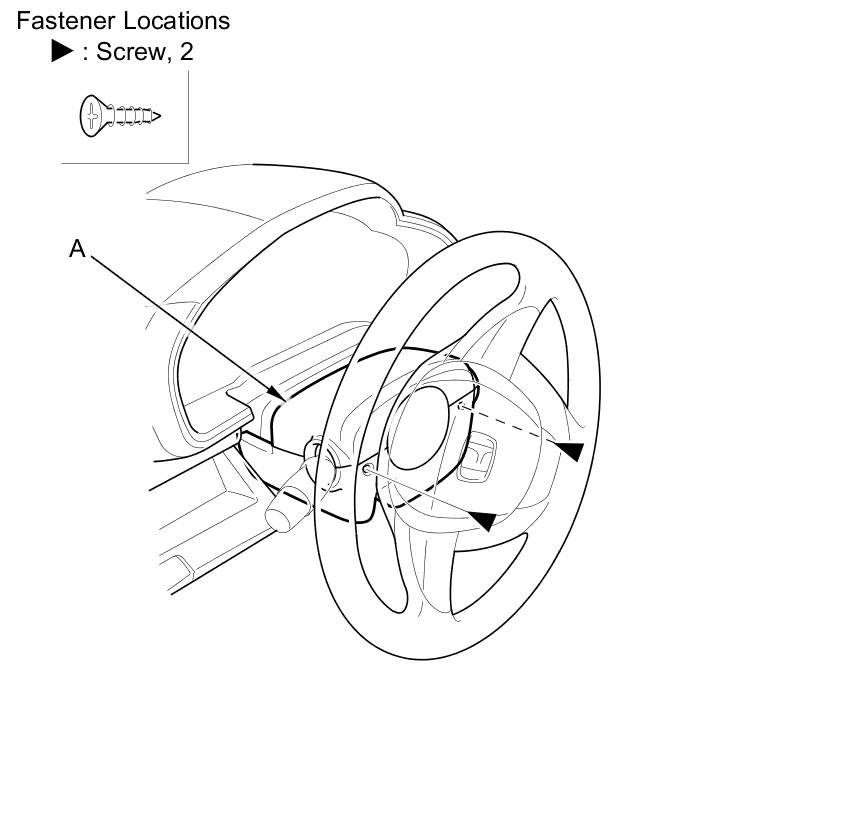 Fastener Locations
▶ : Screw, 2

A