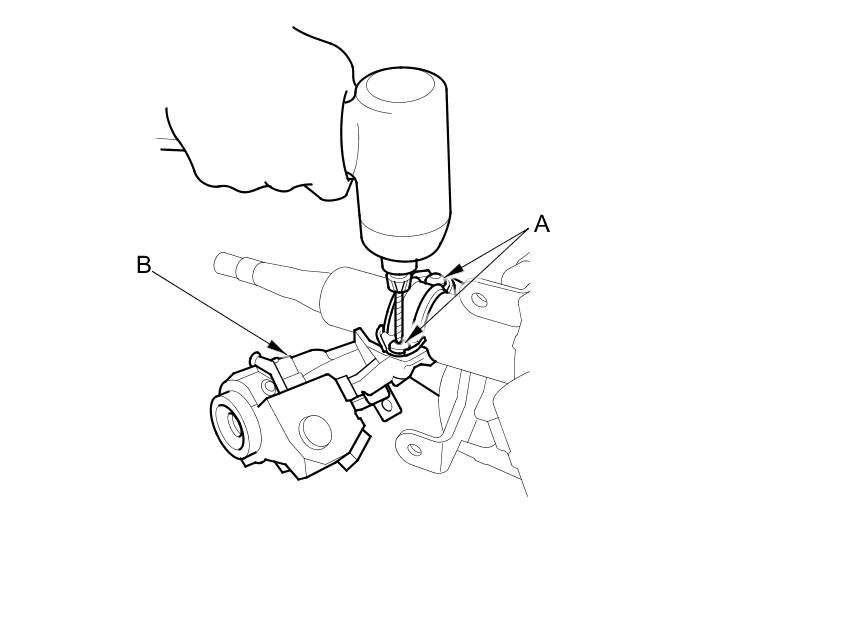 A
B