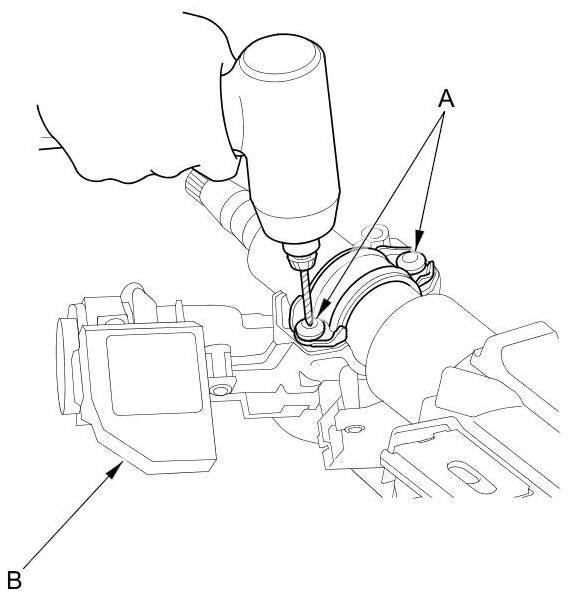 A

B