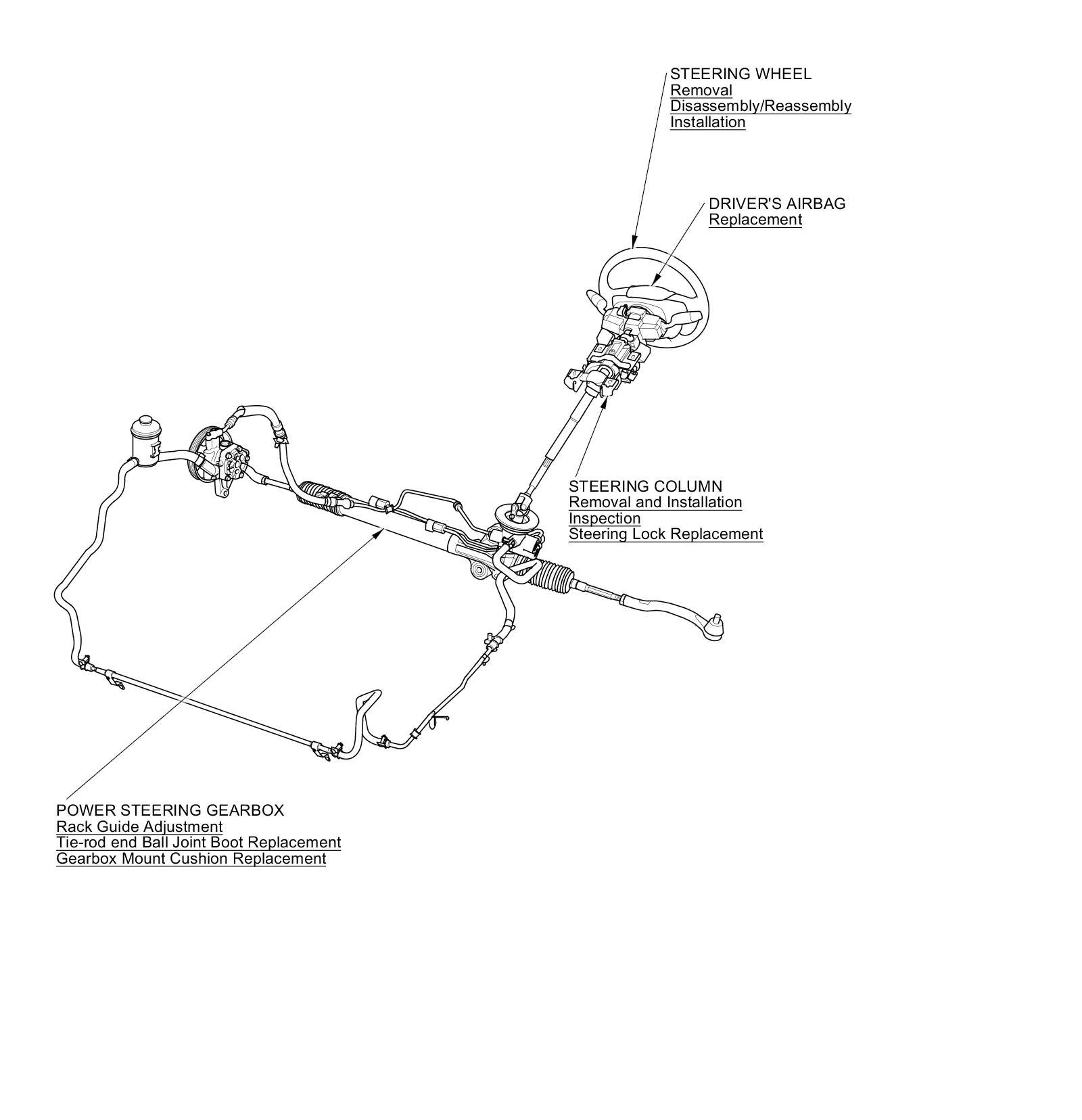 STEERING WHEEL
Removal
Disassembly/Reassembly
Installation

DRIVER'S AIRBAG
Replacement

STEERING COLUMN
Removal and Installation
Inspection
Steering Lock Replacement

POWER STEERING GEARBOX
Rack Guide Adjustment
Tie-rod end Ball Joint Boot Replacement
Gearbox Mount Cushion Replacement