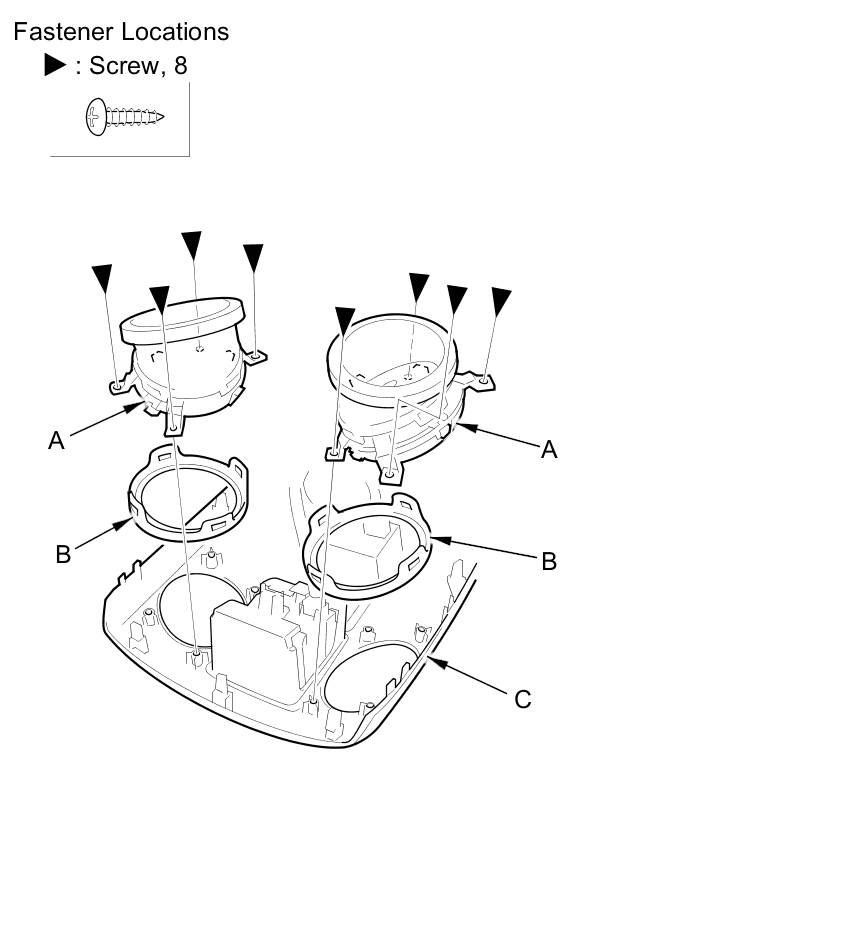 Fastener Locations
▶ : Screw, 8

A
A
B
B
C