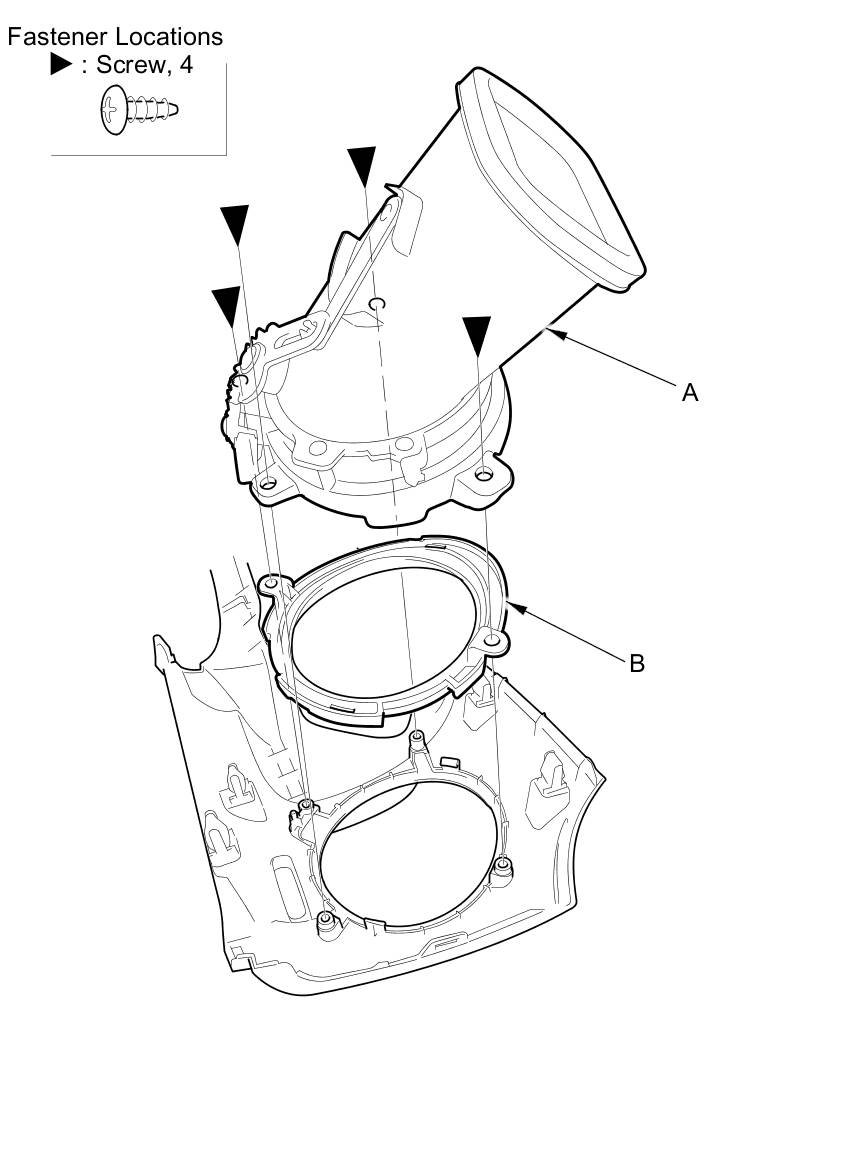 Fastener Locations
▶ : Screw, 4

A

B