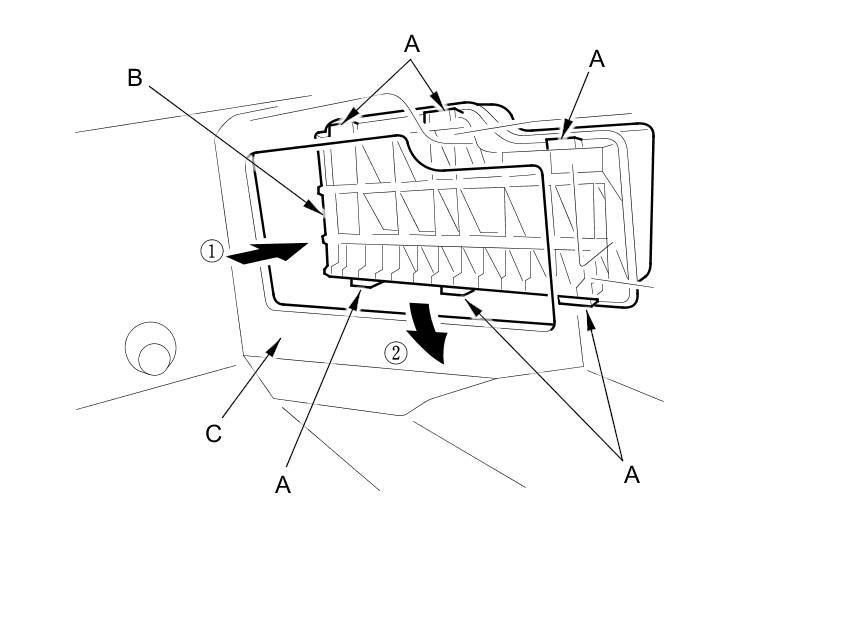 A
A
B
①
②
C
A
A