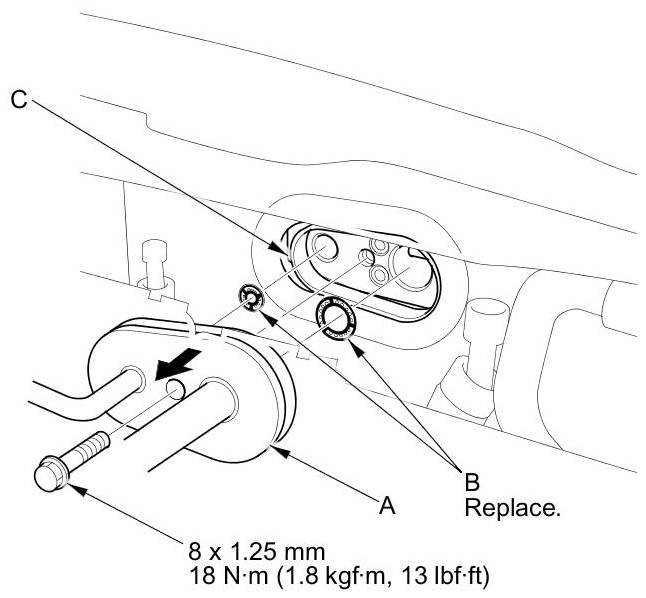 C

B
Replace.

A

8 x 1.25 mm
18 N·m (1.8 kgf·m, 13 lbf·ft)