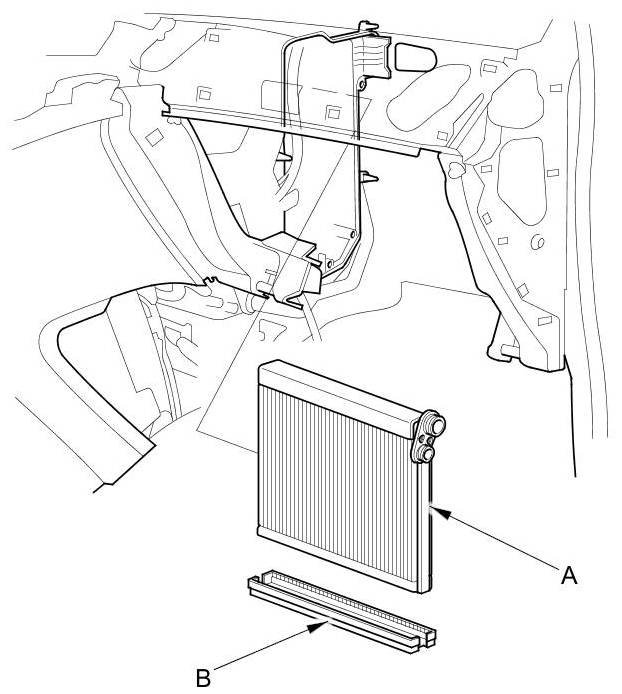 A

B