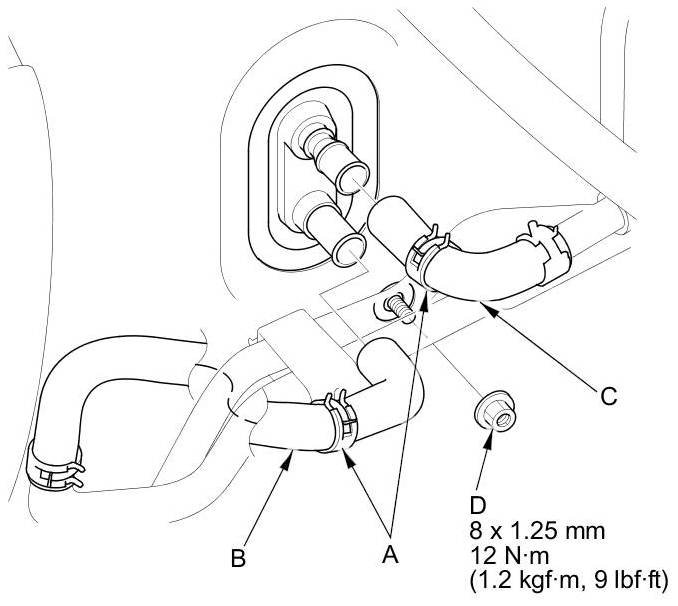 C

D
8 x 1.25 mm
12 N·m
(1.2 kgf·m, 9 lbf·ft)

B

A