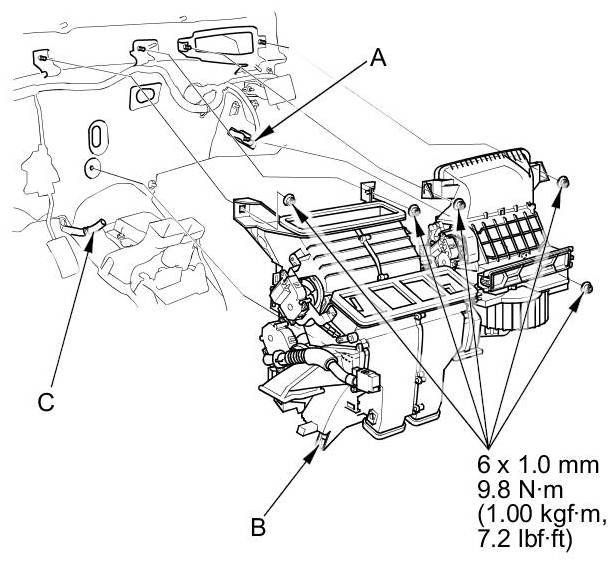 A

C

B

6 x 1.0 mm
9.8 N·m
(1.00 kgf·m,
7.2 lbf·ft)