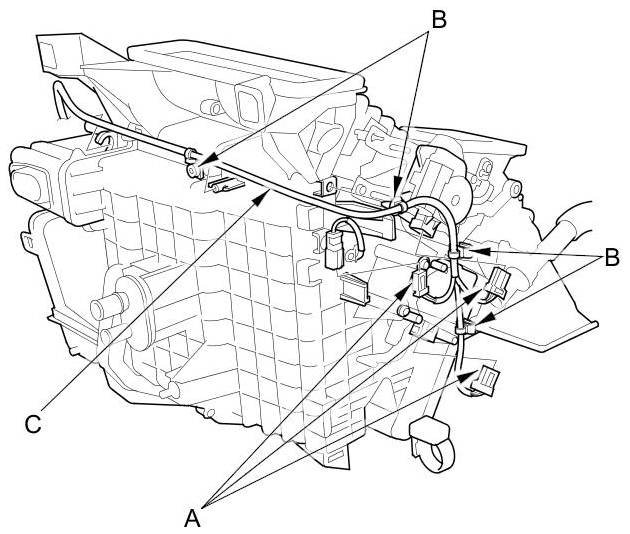 B
B
C
A