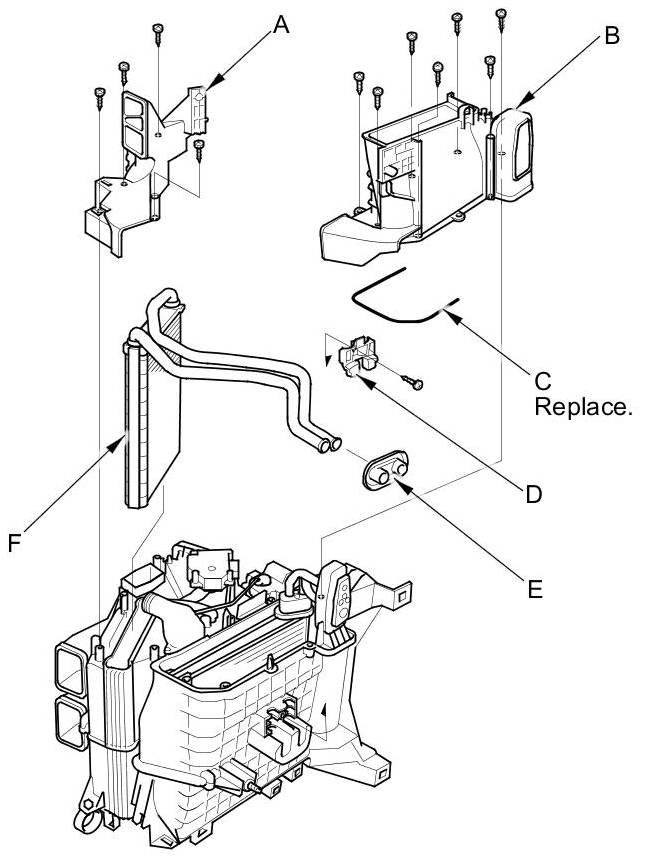 A

B

C
Replace.

D

E

F