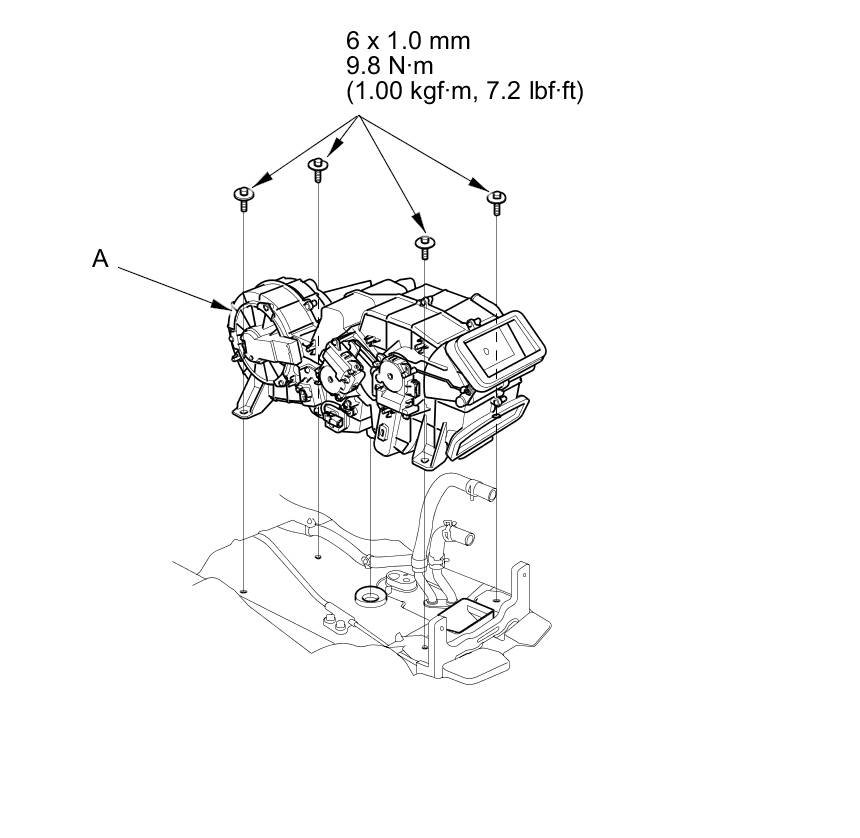 6 x 1.0 mm
9.8 N·m
(1.00 kgf·m, 7.2 lbf·ft)

A