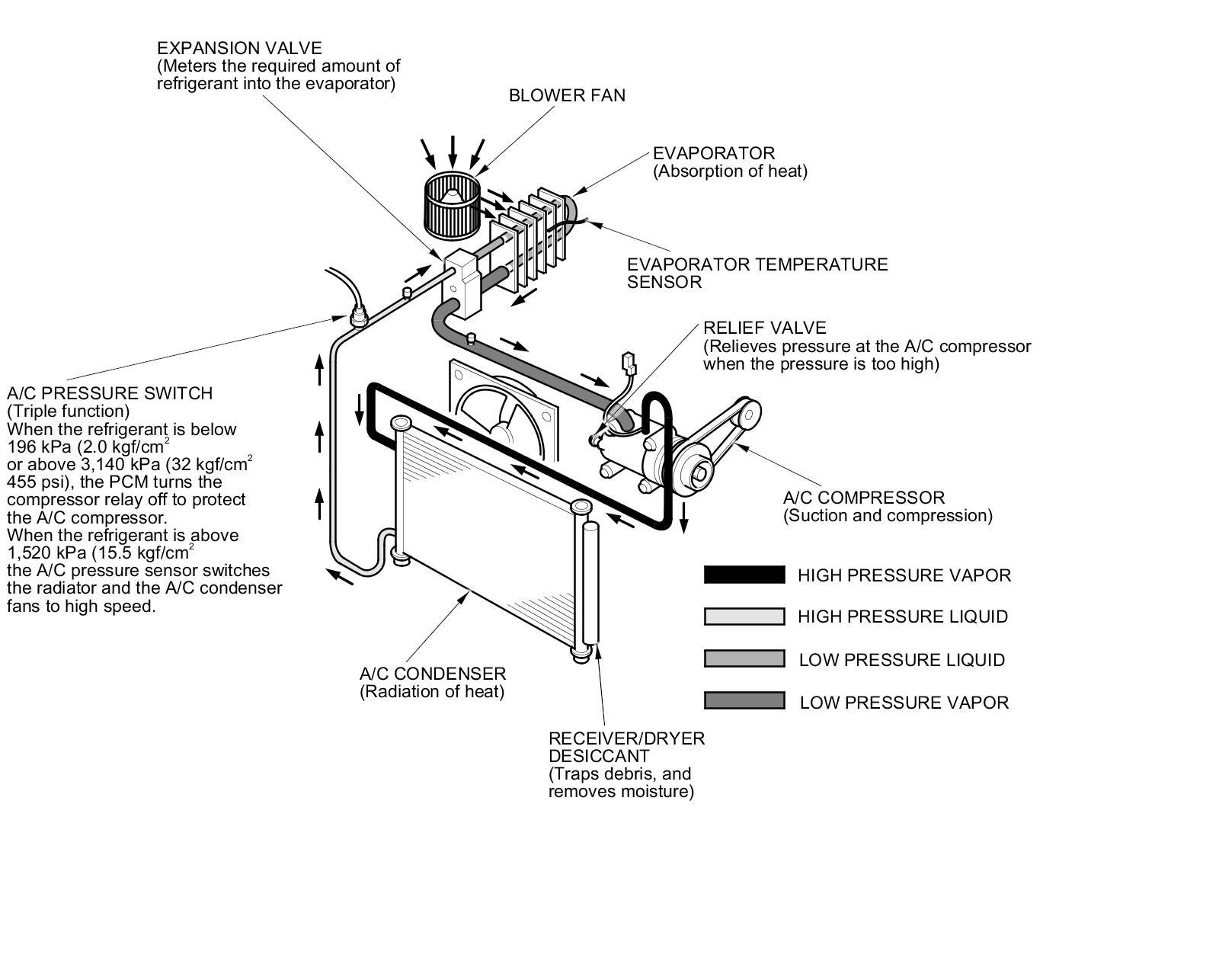 EXPANSION VALVE
(Meters the required amount of refrigerant into the evaporator)

BLOWER FAN

EVAPORATOR
(Absorption of heat)

EVAPORATOR TEMPERATURE SENSOR

RELIEF VALVE
(Relieves pressure at the A/C compressor when the pressure is too high)

A/C PRESSURE SWITCH
(Triple function)
When the refrigerant is below 196 kPa (2.0 kgf/cm$^2$ or above 3,140 kPa (32 kgf/cm$^2$ 455 psi), the PCM turns the compressor relay off to protect the A/C compressor.
When the refrigerant is above 1,520 kPa (15.5 kgf/cm$^2$ the A/C pressure sensor switches the radiator and the A/C condenser fans to high speed.

A/C COMPRESSOR
(Suction and compression)

HIGH PRESSURE VAPOR
HIGH PRESSURE LIQUID
LOW PRESSURE LIQUID
LOW PRESSURE VAPOR

A/C CONDENSER
(Radiation of heat)

RECEIVER/DRYER DESICCANT
(Traps debris, and removes moisture)