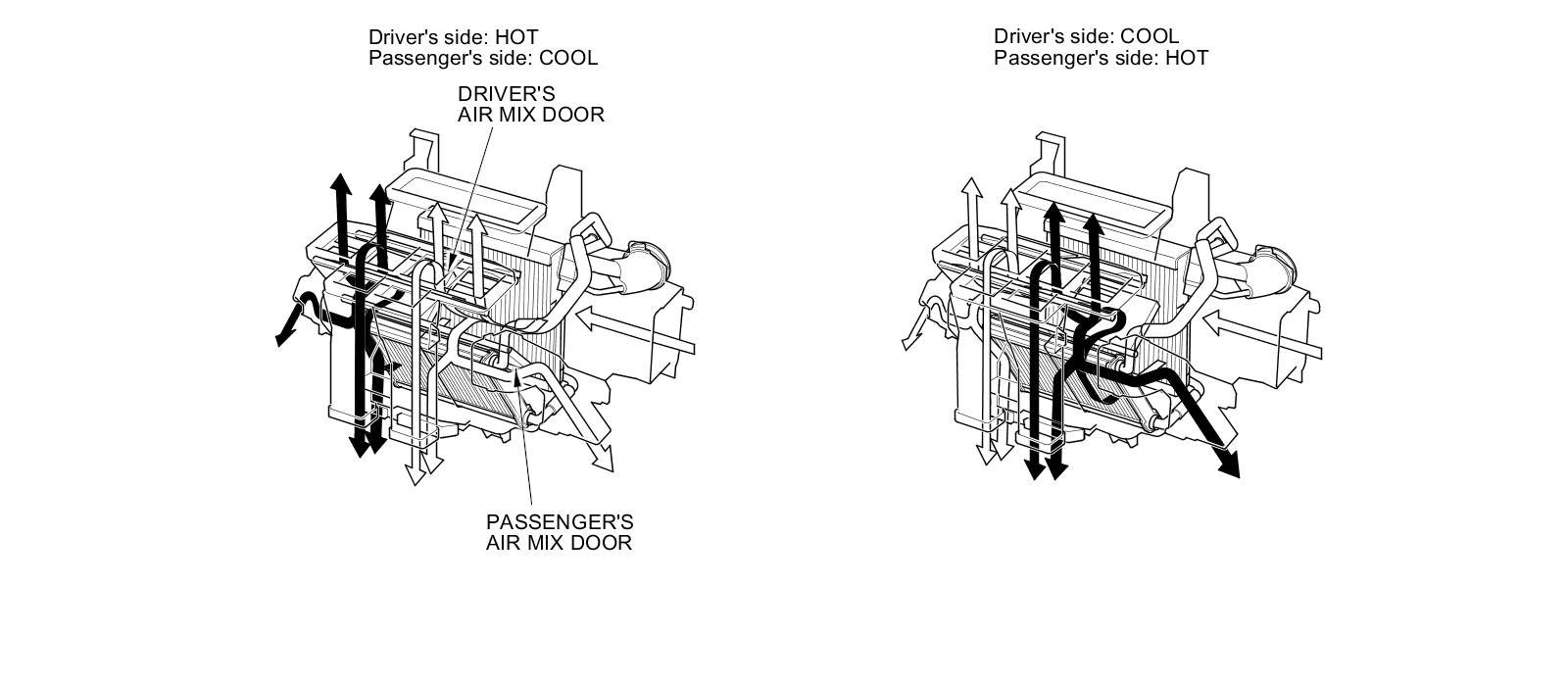 Driver's side: HOT
Passenger's side: COOL

DRIVER'S
AIR MIX DOOR

PASSENGER'S
AIR MIX DOOR

Driver's side: COOL
Passenger's side: HOT